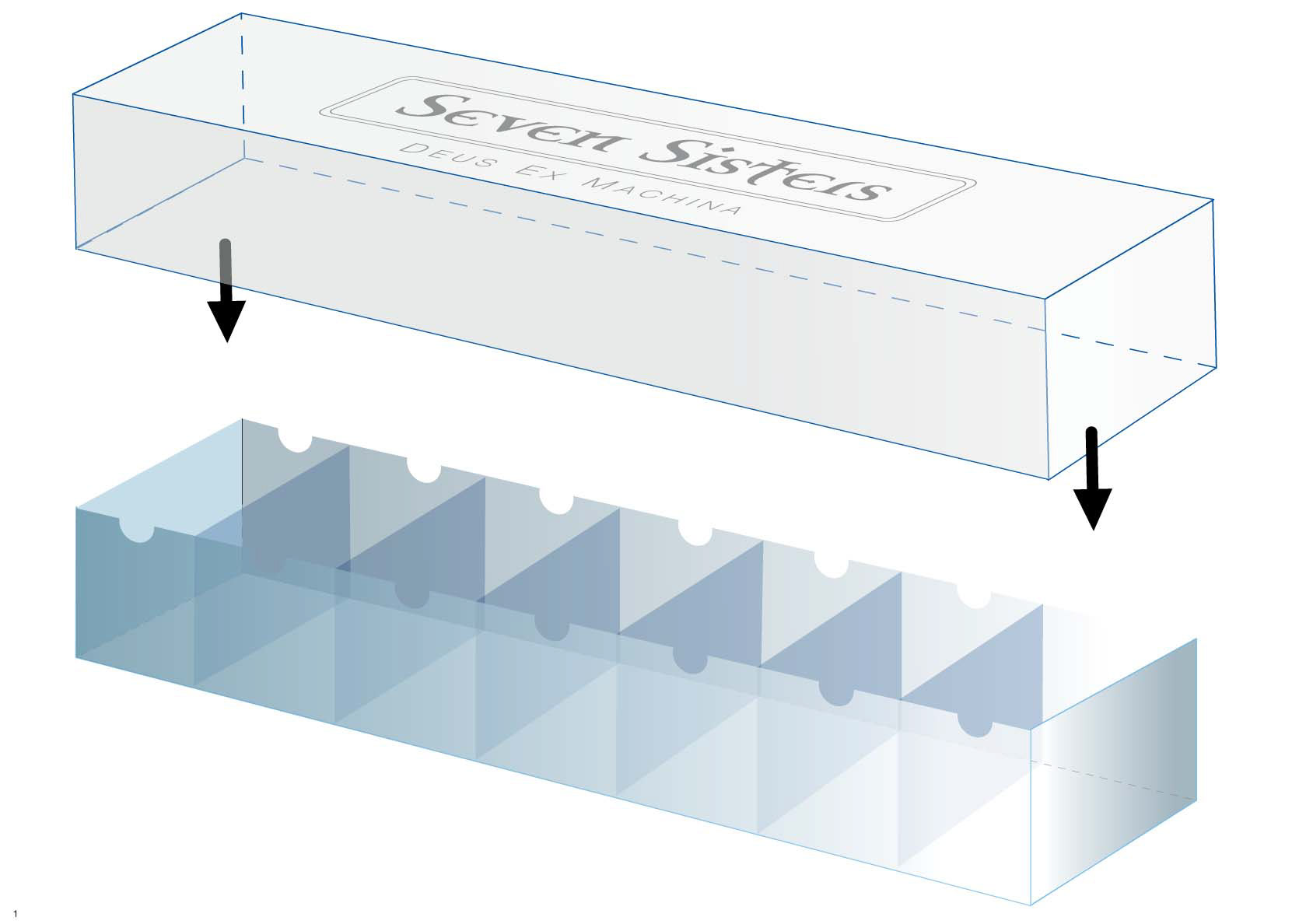 Seven Sisters
DEUS EX MACHINA

1