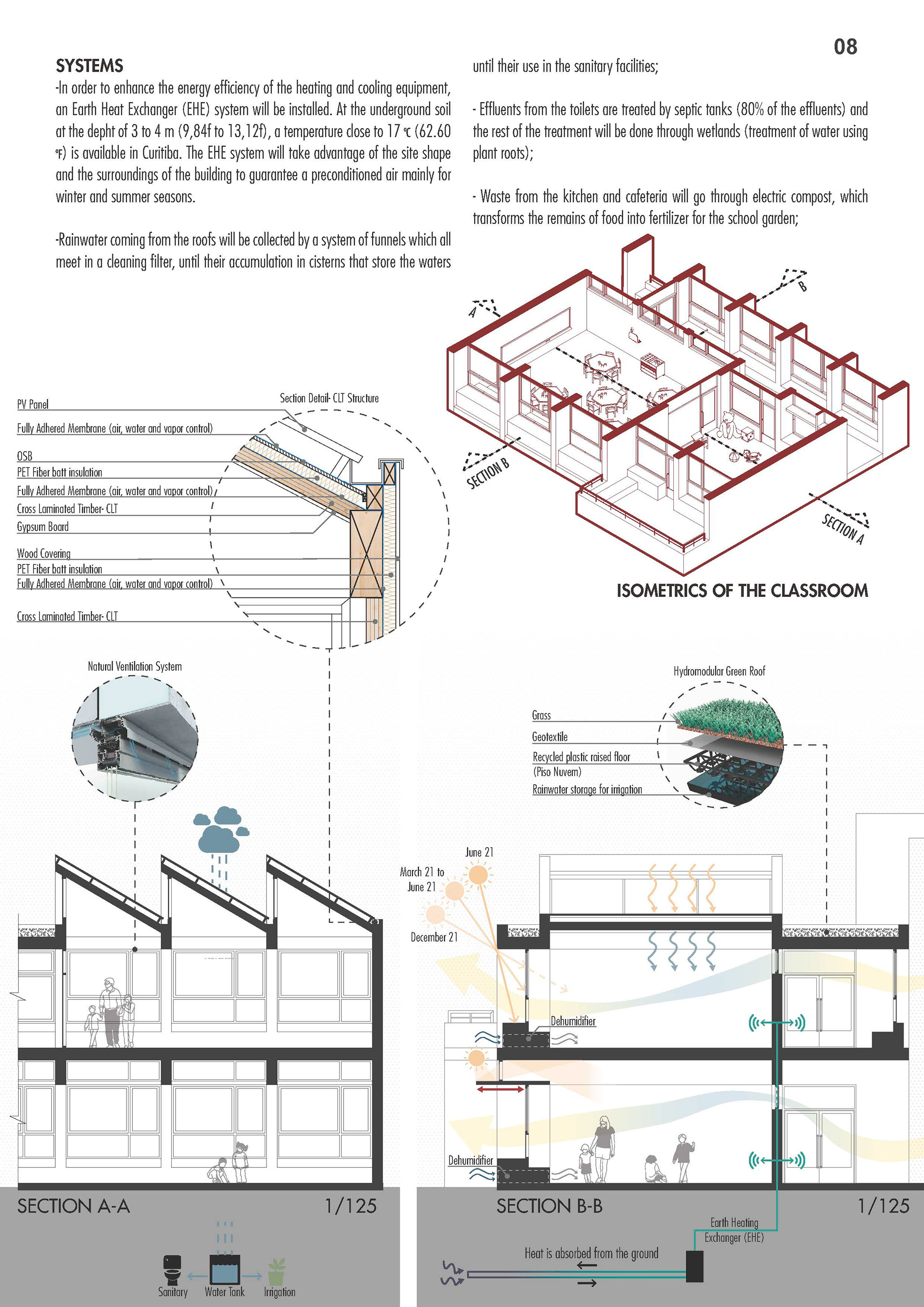 08

SYSTEMS

-In order to enhance the energy efficiency of the heating and cooling equipment, an Earth Heat Exchanger (EHE) system will be installed. At the underground soil at the depht of 3 to 4 m (9,84f to 13,12f), a temperature close to 17 ℃ (62.60 ℉) is available in Curitiba. The EHE system will take advantage of the site shape and the surroundings of the building to guarantee a preconditioned air mainly for winter and summer seasons.

-Rainwater coming from the roofs will be collected by a system of funnels which all meet in a cleaning filter, until their accumulation in cisterns that store the waters until their use in the sanitary facilities;

- Effluents from the toilets are treated by septic tanks (80% of the effluents) and the rest of the treatment will be done through wetlands (treatment of water using plant roots);

- Waste from the kitchen and cafeteria will go through electric compost, which transforms the remains of food into fertilizer for the school garden;

A

B

SECTION B

SECTION A

ISOMETRICS OF THE CLASSROOM

Section Detail- CLT Structure

PV Panel
Fully Adhered Membrane (air, water and vapor control)
OSB
PET Fiber batt insulation
Fully Adhered Membrane (air, water and vapor control)
Cross Laminated Timber- CLT
Gypsum Board
Wood Covering
PET Fiber batt insulation
Fully Adhered Membrane (air, water and vapor control)
Cross Laminated Timber- CLT

Natural Ventilation System

Hydromodular Green Roof
Grass
Geotextile
Recycled plastic raised floor (Piso Nuvem)
Rainwater storage for irrigation

June 21
March 21 to June 21
December 21

Dehumidifier
Dehumidifier

SECTION A-A
1/125

SECTION B-B
1/125

Sanitary
Water Tank
Irrigation

Earth Heating Exchanger (EHE)
Heat is absorbed from the ground