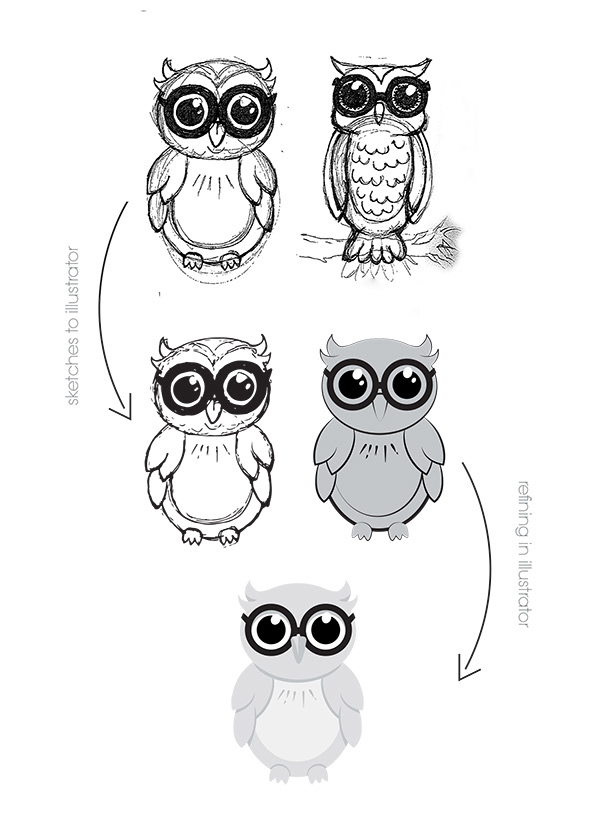 sketches to illustrator

refining in illustrator