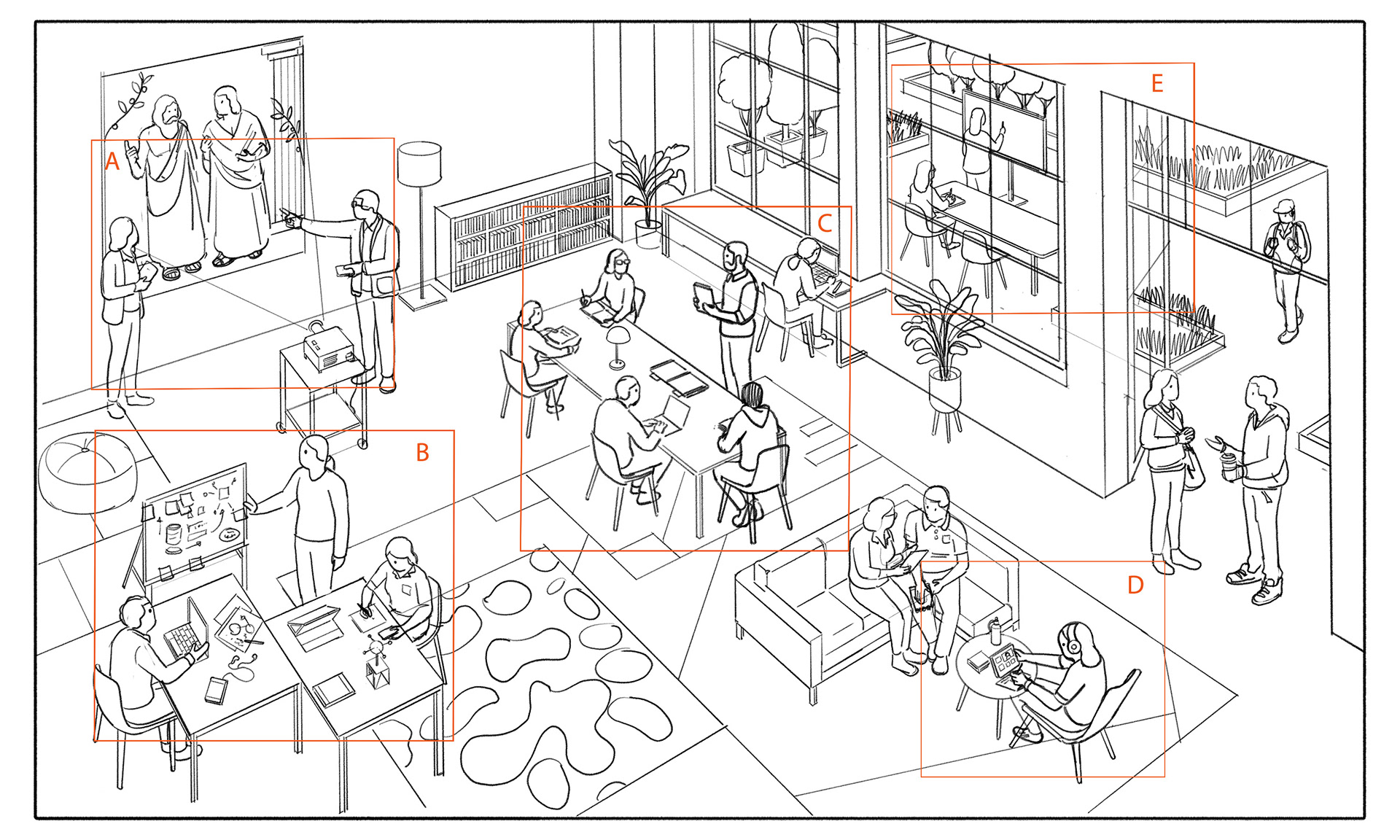 A

B

C

D

E