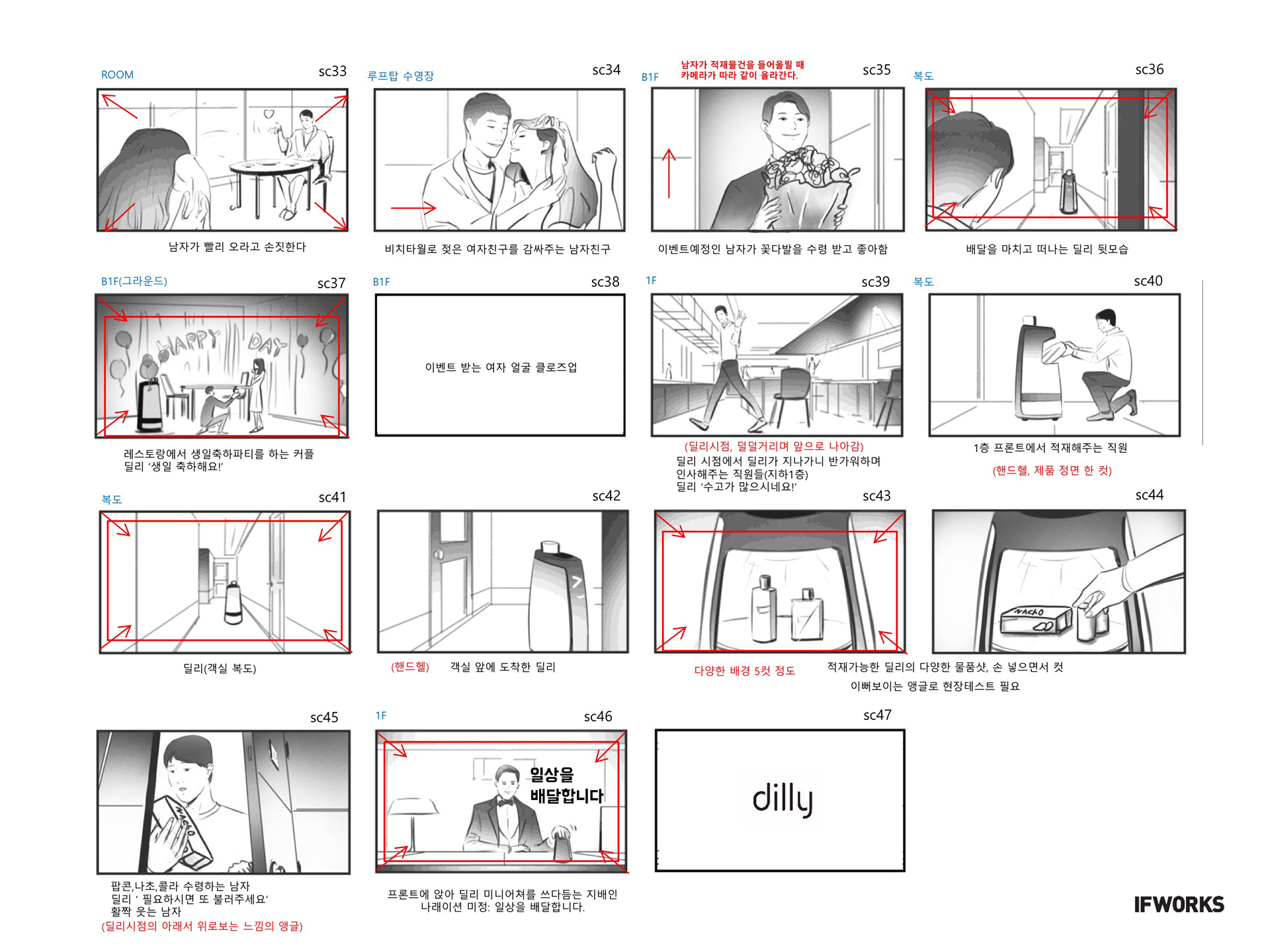 ROOM
sc33

남자가 빨리 오라고 손짓한다

루프탑 수영장
sc34

비치타월로 젖은 여자친구를 감싸주는 남자친구

B1F
남자가 적재물건을 들어올릴 때 카메라가 따라 같이 올라간다.
sc35

이벤트예정인 남자가 꽃다발을 수령 받고 좋아함

복도
sc36

배달을 마치고 떠나는 딜리 뒷모습

B1F(그라운드)
sc37

HAPPY DAY

레스토랑에서 생일축하파티를 하는 커플
딜리 '생일 축하해요!'

B1F
sc38

이벤트 받는 여자 얼굴 클로즈업

1F
sc39

(딜리시점, 덜덜거리며 앞으로 나아감)
딜리 시점에서 딜리가 지나가니 반가워하며 인사해주는 직원들(지하1층)
딜리 '수고가 많으시네요!'

복도
sc40

1층 프론트에서 적재해주는 직원

(핸드헬, 제품 정면 한 컷)

복도
sc41

딜리(객실 복도)

sc42

(핸드헬) 객실 앞에 도착한 딜리

sc43

다양한 배경 5컷 정도

sc44

NACHO

적재가능한 딜리의 다양한 물품샷, 손 넣으면서 컷
이뻐보이는 앵글로 현장테스트 필요

sc45

NACHO

팝콘,나초,콜라 수령하는 남자
딜리 ' 필요하시면 또 불러주세요'
활짝 웃는 남자
(딜리시점의 아래서 위로보는 느낌의 앵글)

1F
sc46

일상을
배달합니다

프론트에 앉아 딜리 미니어쳐를 쓰다듬는 지배인
나래이션 미정: 일상을 배달합니다.

sc47

dilly

IFWORKS