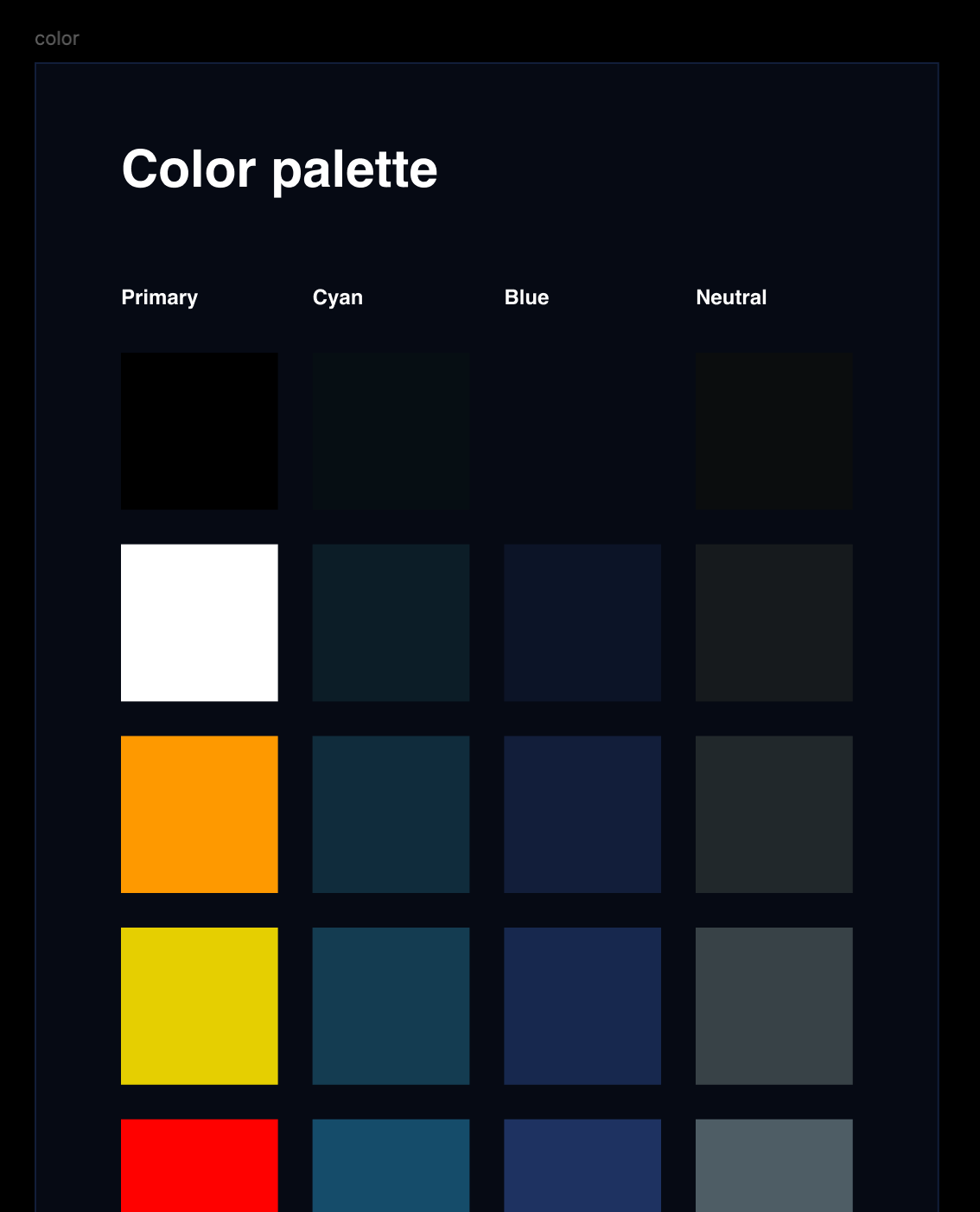 color

Color palette

Primary

Cyan

Blue

Neutral