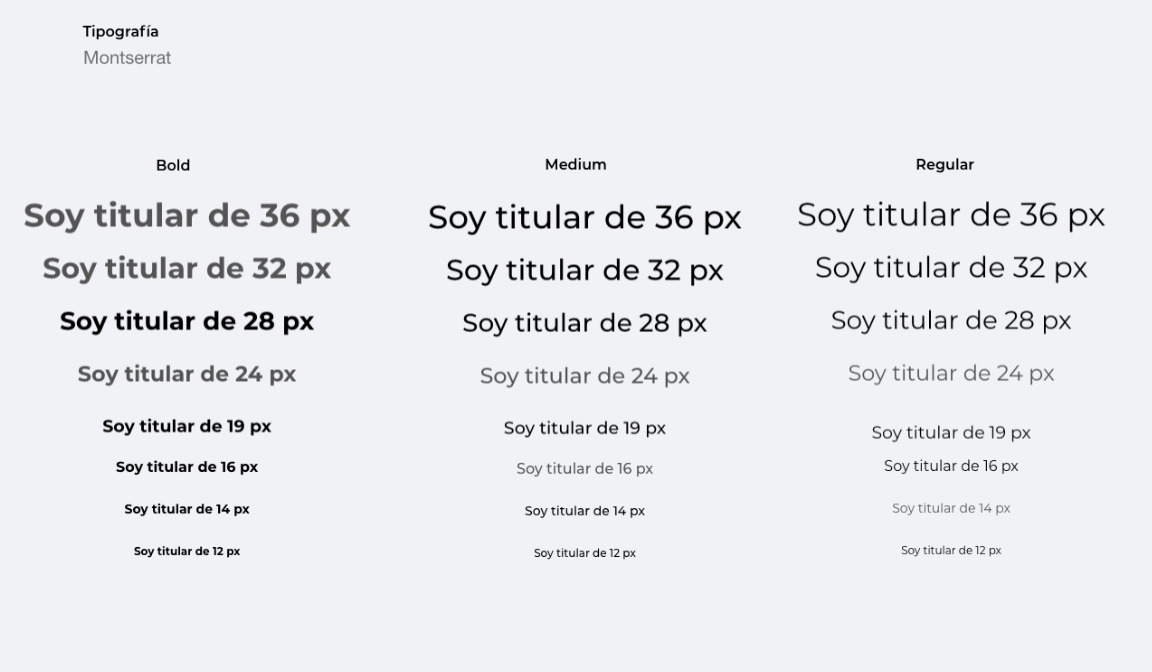 Tipografía
Montserrat

Bold

Soy titular de 36 px

Soy titular de 32 px

Soy titular de 28 px

Soy titular de 24 px

Soy titular de 19 px

Soy titular de 16 px

Soy titular de 14 px

Soy titular de 12 px

Medium

Soy titular de 36 px

Soy titular de 32 px

Soy titular de 28 px

Soy titular de 24 px

Soy titular de 19 px

Soy titular de 16 px

Soy titular de 14 px

Soy titular de 12 px

Regular

Soy titular de 36 px

Soy titular de 32 px

Soy titular de 28 px

Soy titular de 24 px

Soy titular de 19 px

Soy titular de 16 px

Soy titular de 14 px

Soy titular de 12 px