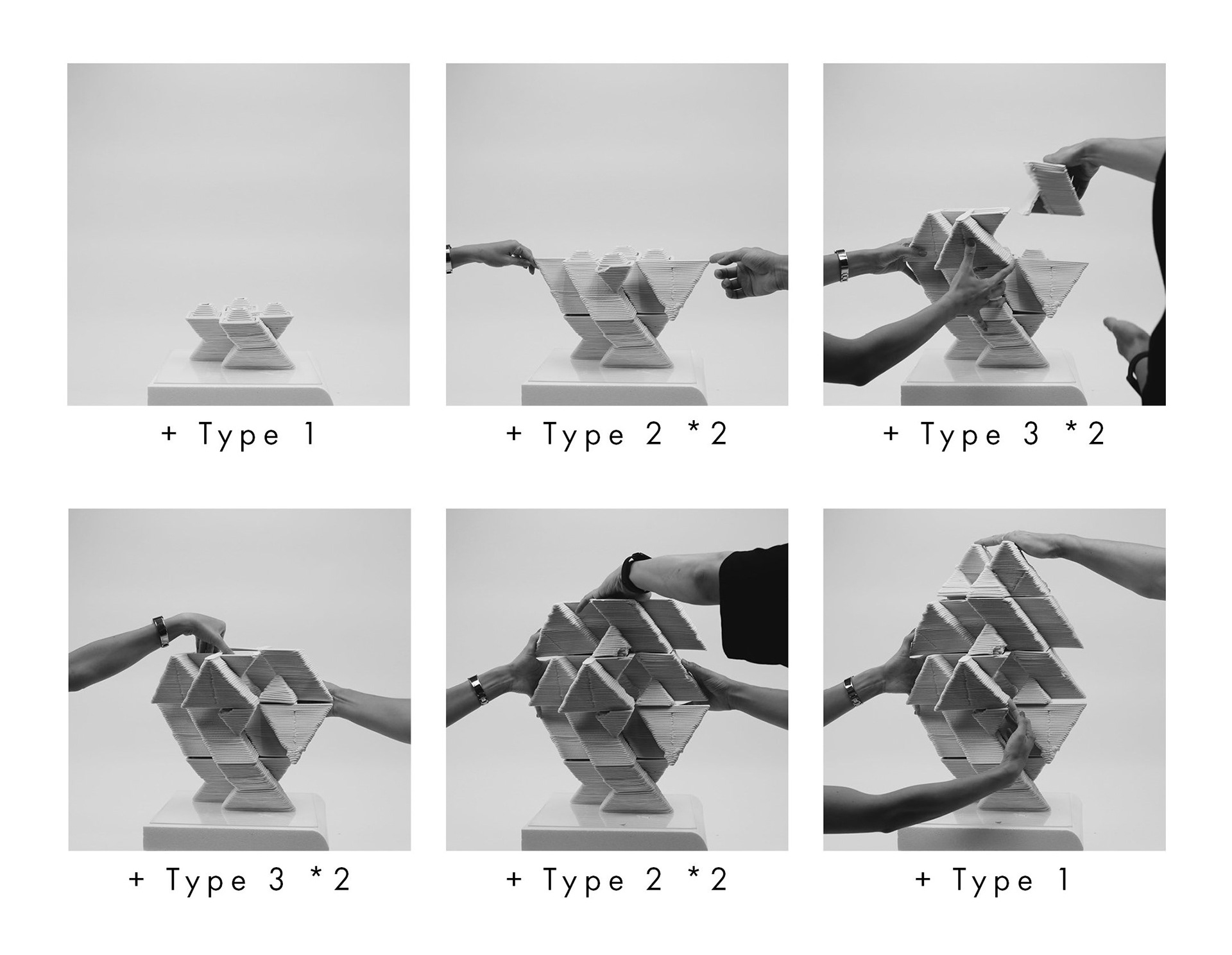 + Type 1

+ Type 2 *2

+ Type 3 *2

+ Type 3 *2

+ Type 2 *2

+ Type 1