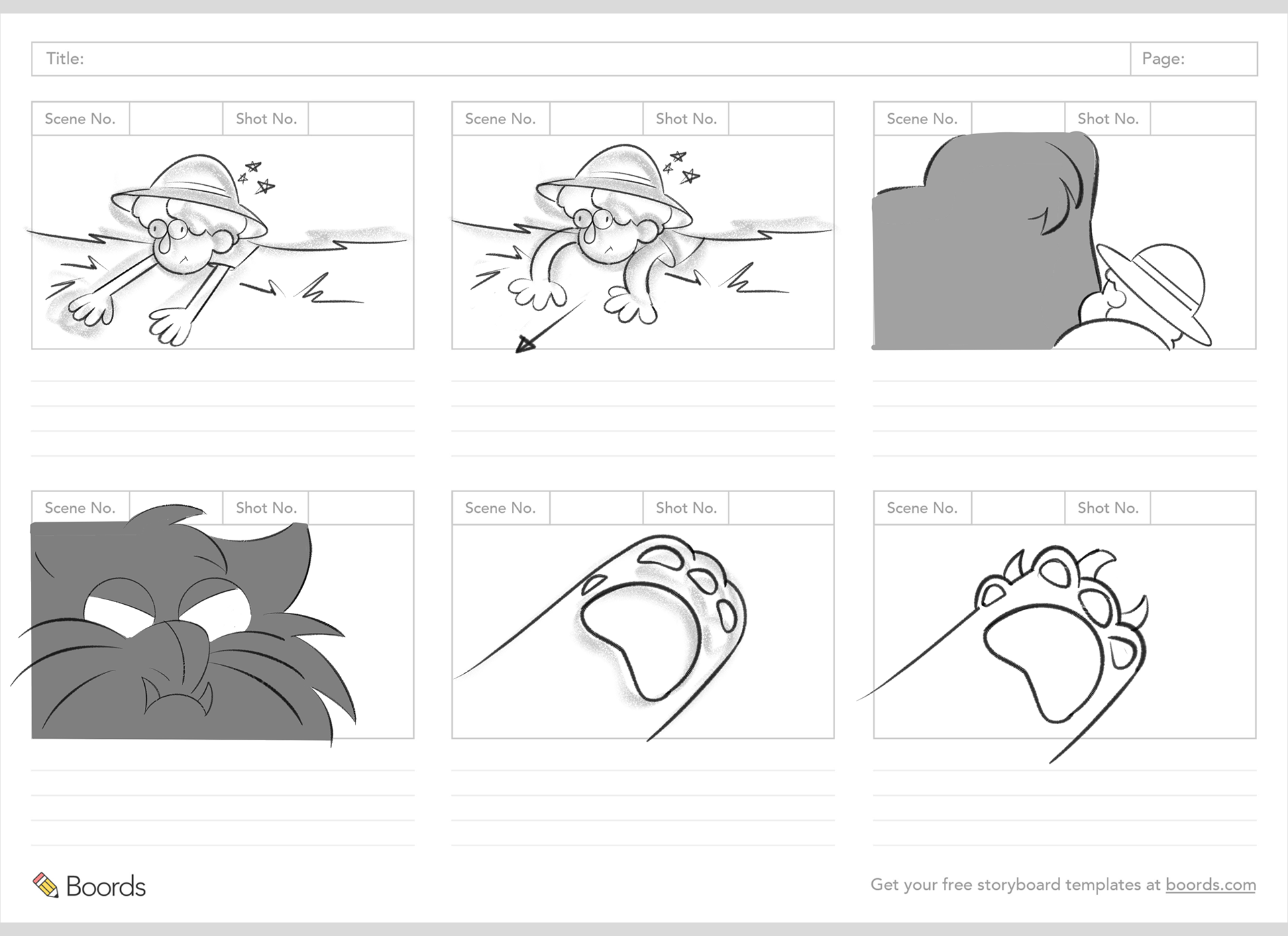 Title:

Page:

Scene No.

Shot No.

Scene No.

Shot No.

Scene No.

Shot No.

Scene No.

Shot No.

Scene No.

Shot No.

Scene No.

Shot No.

Boords

Get your free storyboard templates at boords.com