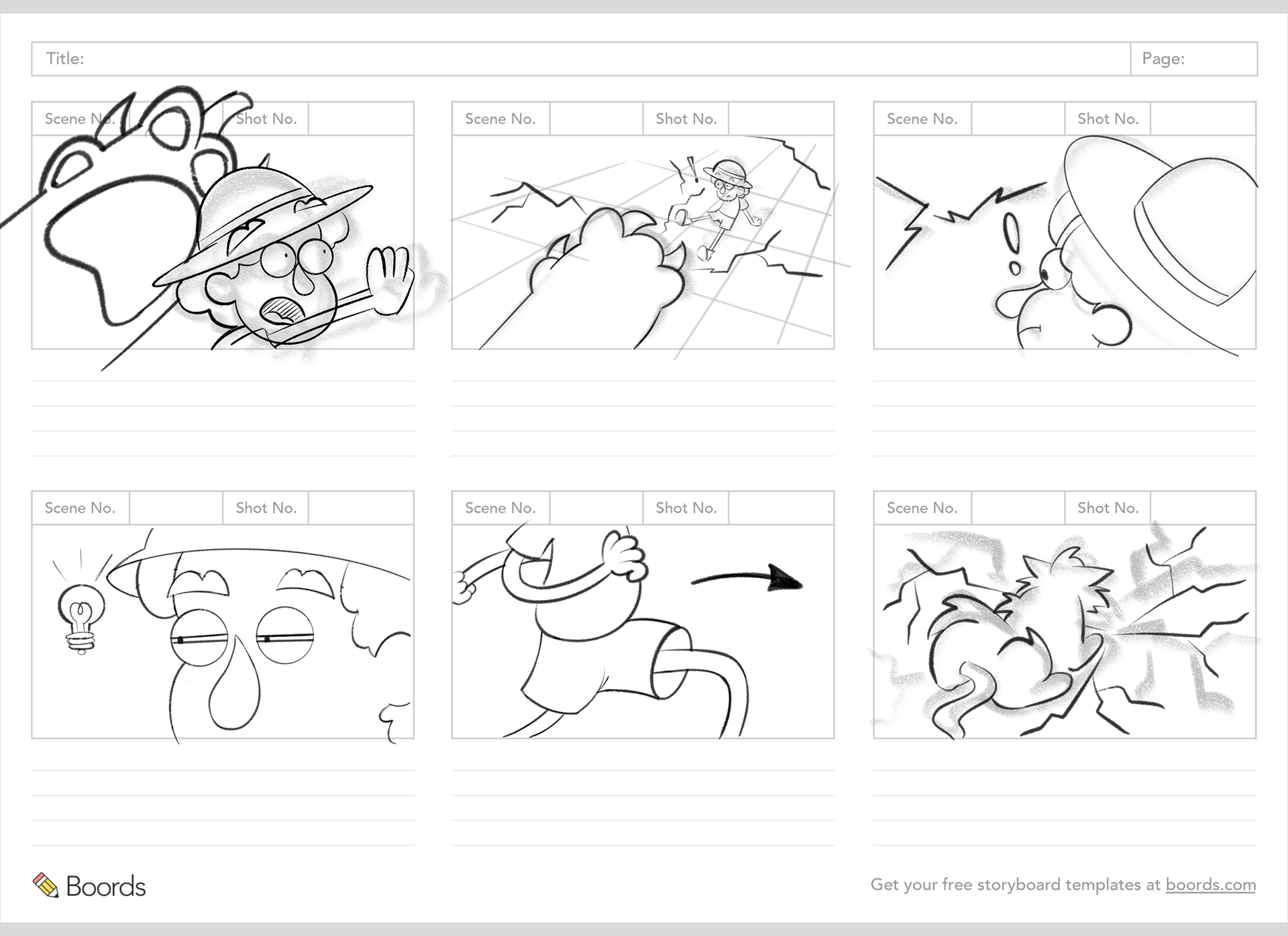 Title: Page:

Scene No. Shot No.

Scene No. Shot No.

Scene No. Shot No.

Scene No. Shot No.

Scene No. Shot No.

Scene No. Shot No.

Boords

Get your free storyboard templates at boords.com