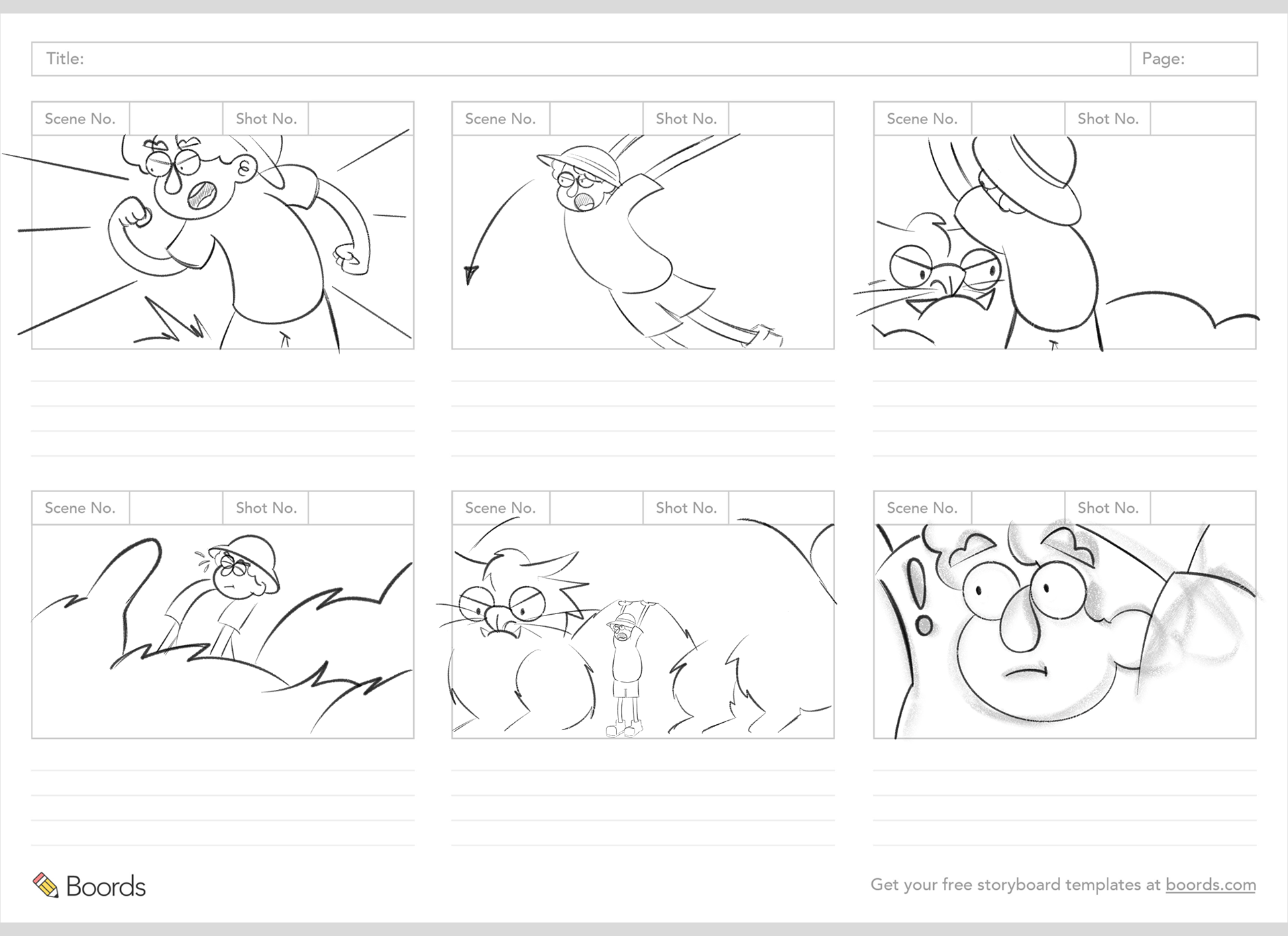 Title: Page:

Scene No. Shot No.

Scene No. Shot No.

Scene No. Shot No.

Scene No. Shot No.

Scene No. Shot No.

Scene No. Shot No.

!

Boords

Get your free storyboard templates at boords.com