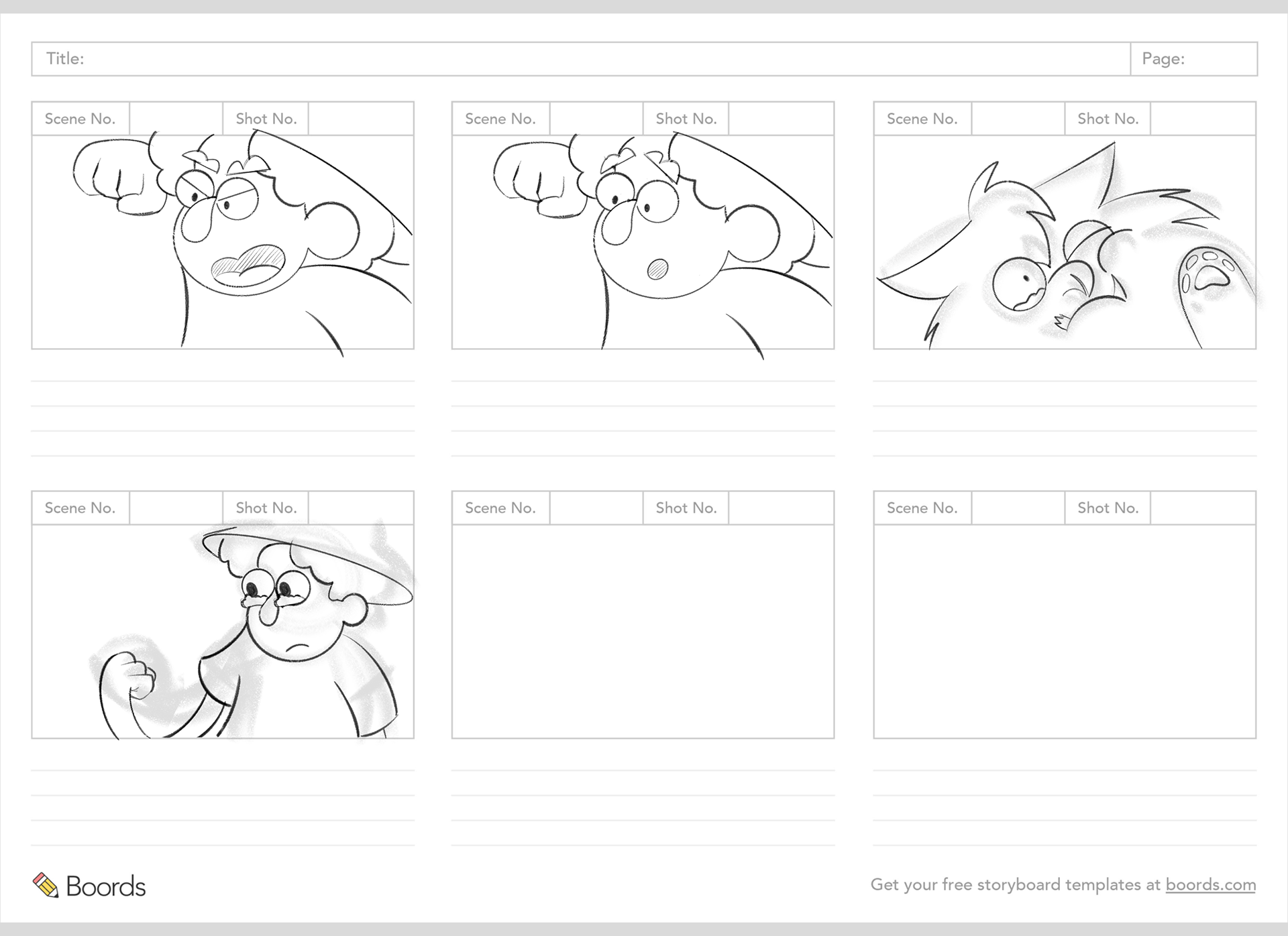 Title: Page:

Scene No. Shot No.

Scene No. Shot No.

Scene No. Shot No.

Scene No. Shot No.

Scene No. Shot No.

Scene No. Shot No.

Boords

Get your free storyboard templates at boords.com