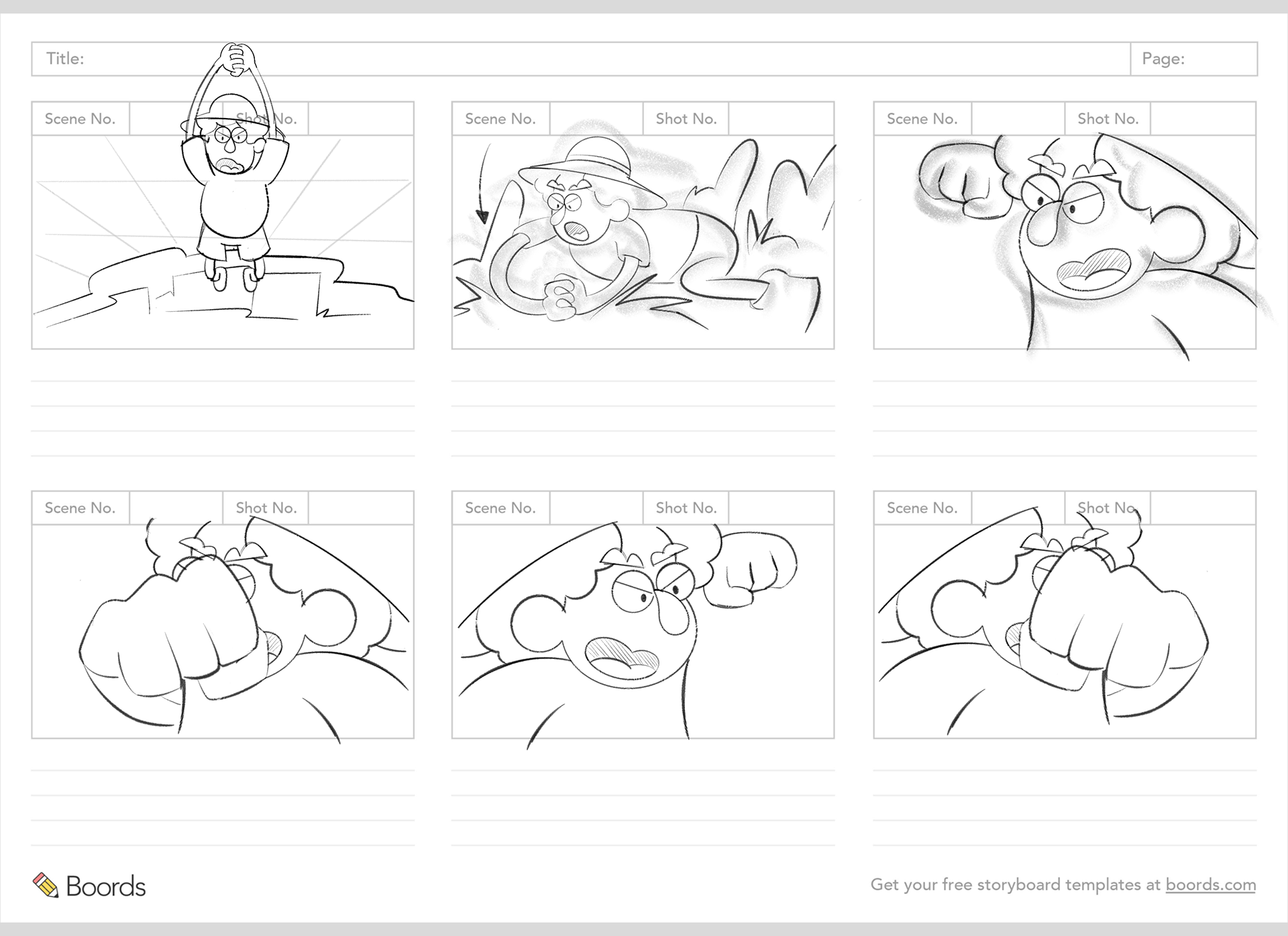 Title:

Page:

Scene No.

Shot No.

Scene No.

Shot No.

Scene No.

Shot No.

Scene No.

Shot No.

Scene No.

Shot No.

Scene No.

Shot No.

Boords

Get your free storyboard templates at boords.com