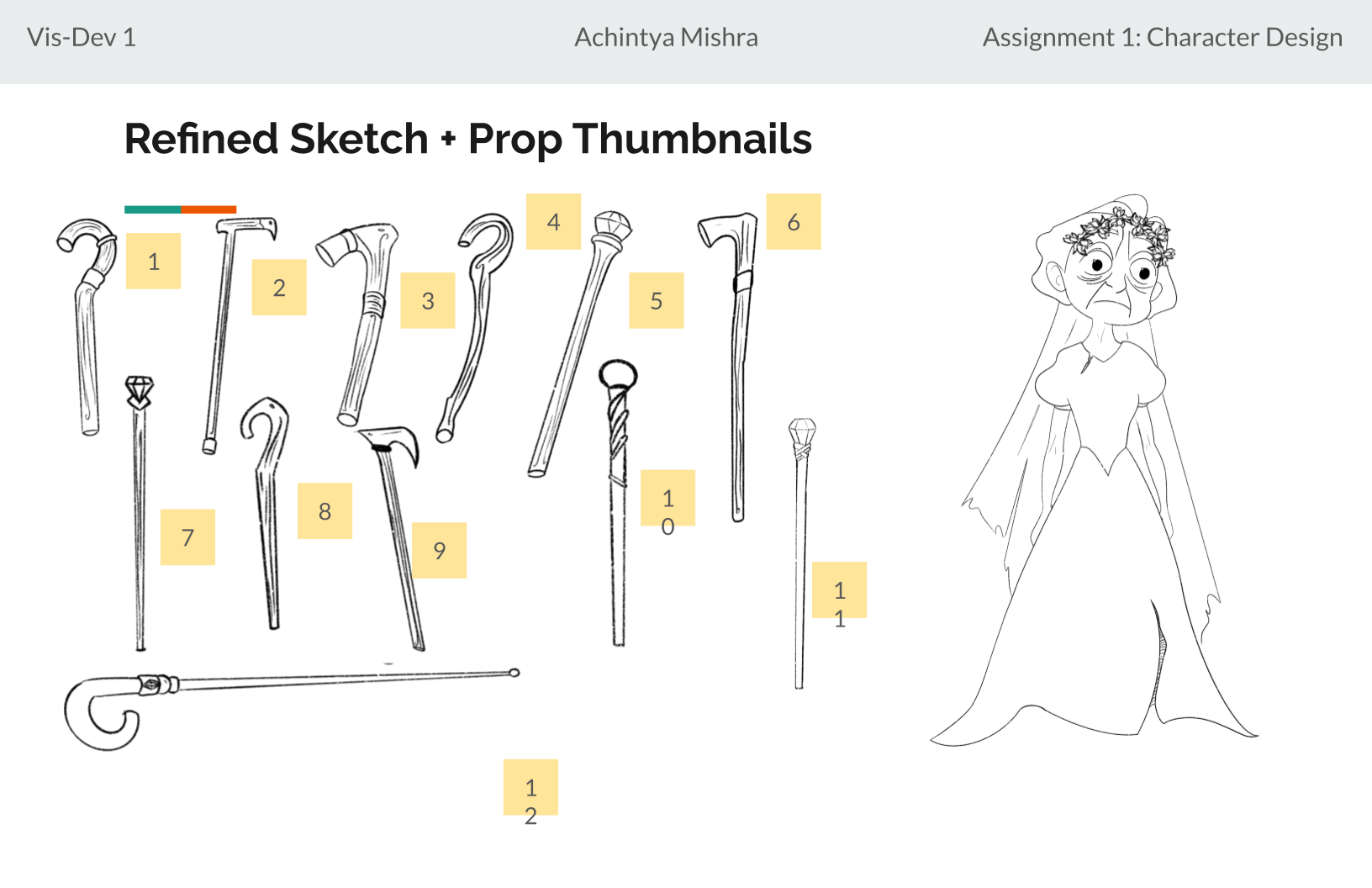 Vis-Dev 1

Achintya Mishra

Assignment 1: Character Design

Refined Sketch + Prop Thumbnails

1

2

3

4

5

6

7

8

9

10

11

12