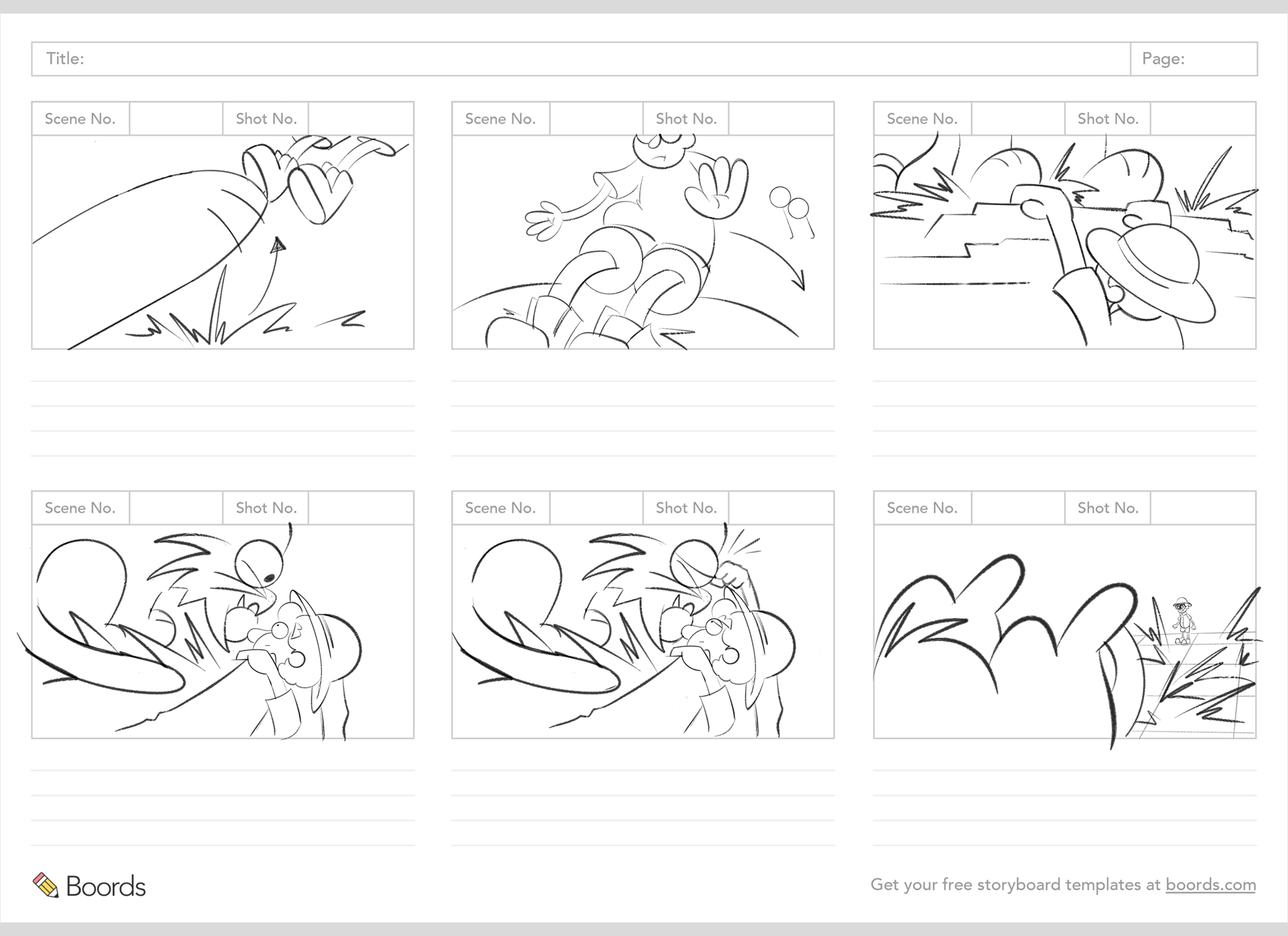 Title: Page:

Scene No. Shot No.

Scene No. Shot No.

Scene No. Shot No.

Scene No. Shot No.

Scene No. Shot No.

Scene No. Shot No.

Boords

Get your free storyboard templates at boords.com