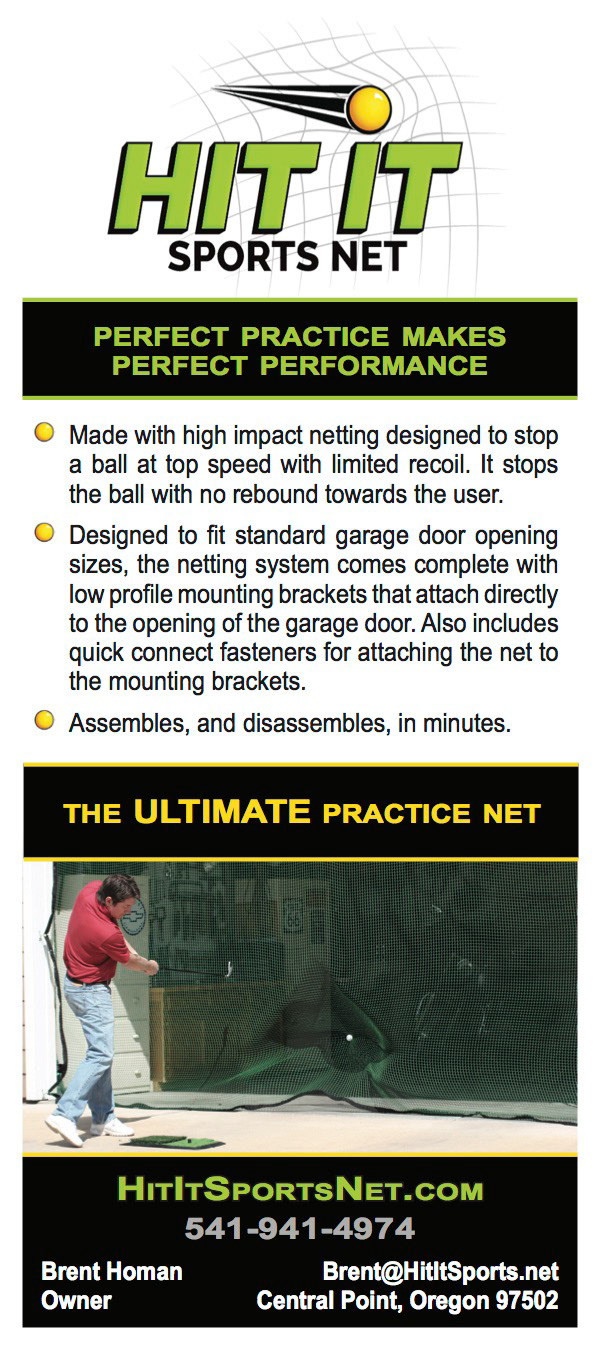 HIT IT
SPORTS NET

PERFECT PRACTICE MAKES PERFECT PERFORMANCE

Made with high impact netting designed to stop a ball at top speed with limited recoil. It stops the ball with no rebound towards the user.

Designed to fit standard garage door opening sizes, the netting system comes complete with low profile mounting brackets that attach directly to the opening of the garage door. Also includes quick connect fasteners for attaching the net to the mounting brackets.

Assembles, and disassembles, in minutes.

THE ULTIMATE PRACTICE NET

HitItSportsNet.com
541-941-4974

Brent Homan
Owner

Brent@HitItSports.net
Central Point, Oregon 97502