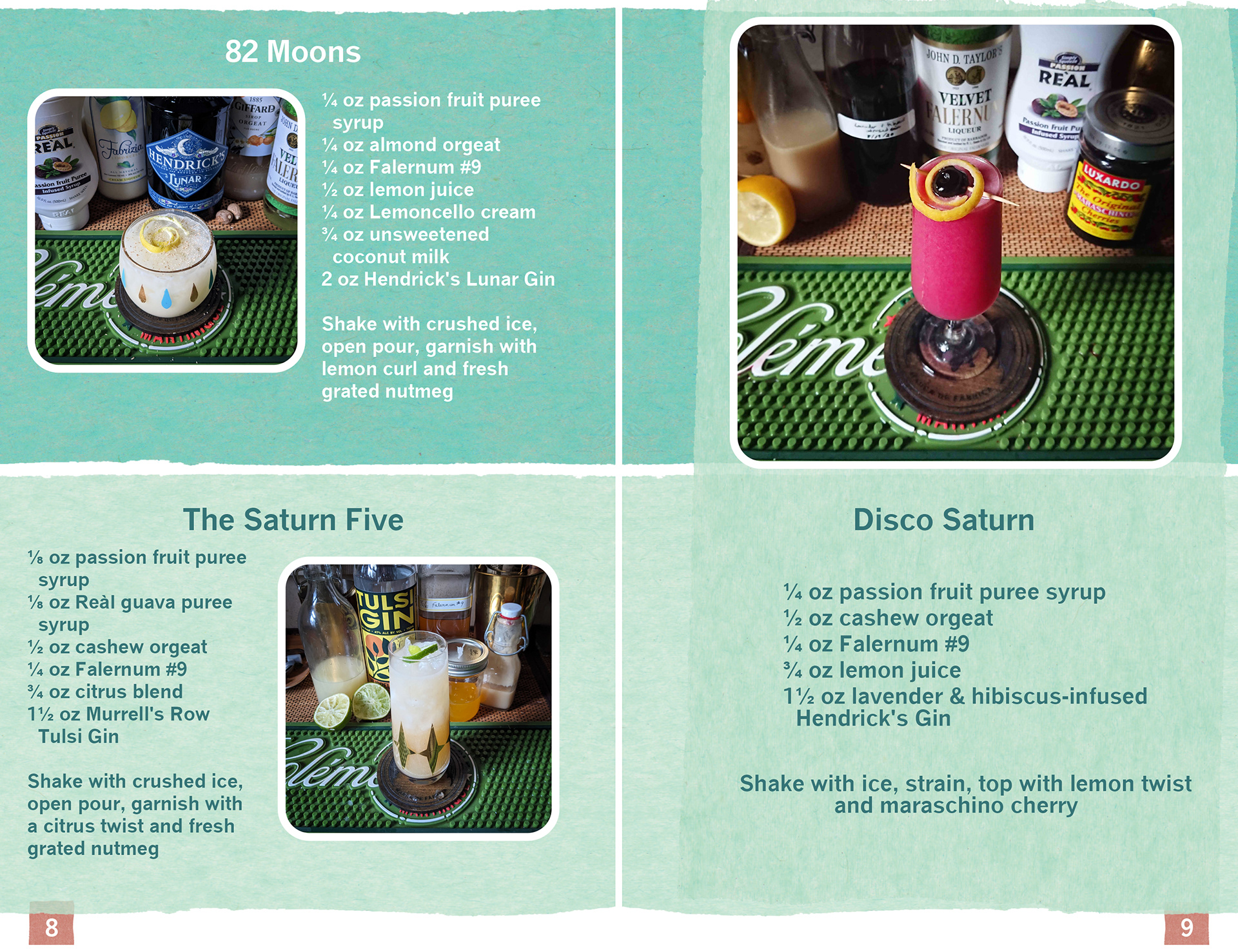 82 Moons

¼ oz passion fruit puree syrup
¼ oz almond orgeat
¼ oz Falernum #9
½ oz lemon juice
¼ oz Lemoncello cream
¾ oz unsweetened coconut milk
2 oz Hendrick's Lunar Gin

Shake with crushed ice, open pour, garnish with lemon curl and fresh grated nutmeg

The Saturn Five

⅛ oz passion fruit puree syrup
⅛ oz Reàl guava puree syrup
½ oz cashew orgeat
¼ oz Falernum #9
¾ oz citrus blend
1½ oz Murrell's Row Tulsi Gin

Shake with crushed ice, open pour, garnish with a citrus twist and fresh grated nutmeg

8

Disco Saturn

¼ oz passion fruit puree syrup
½ oz cashew orgeat
¼ oz Falernum #9
¾ oz lemon juice
1½ oz lavender & hibiscus-infused Hendrick's Gin

Shake with ice, strain, top with lemon twist and maraschino cherry

9