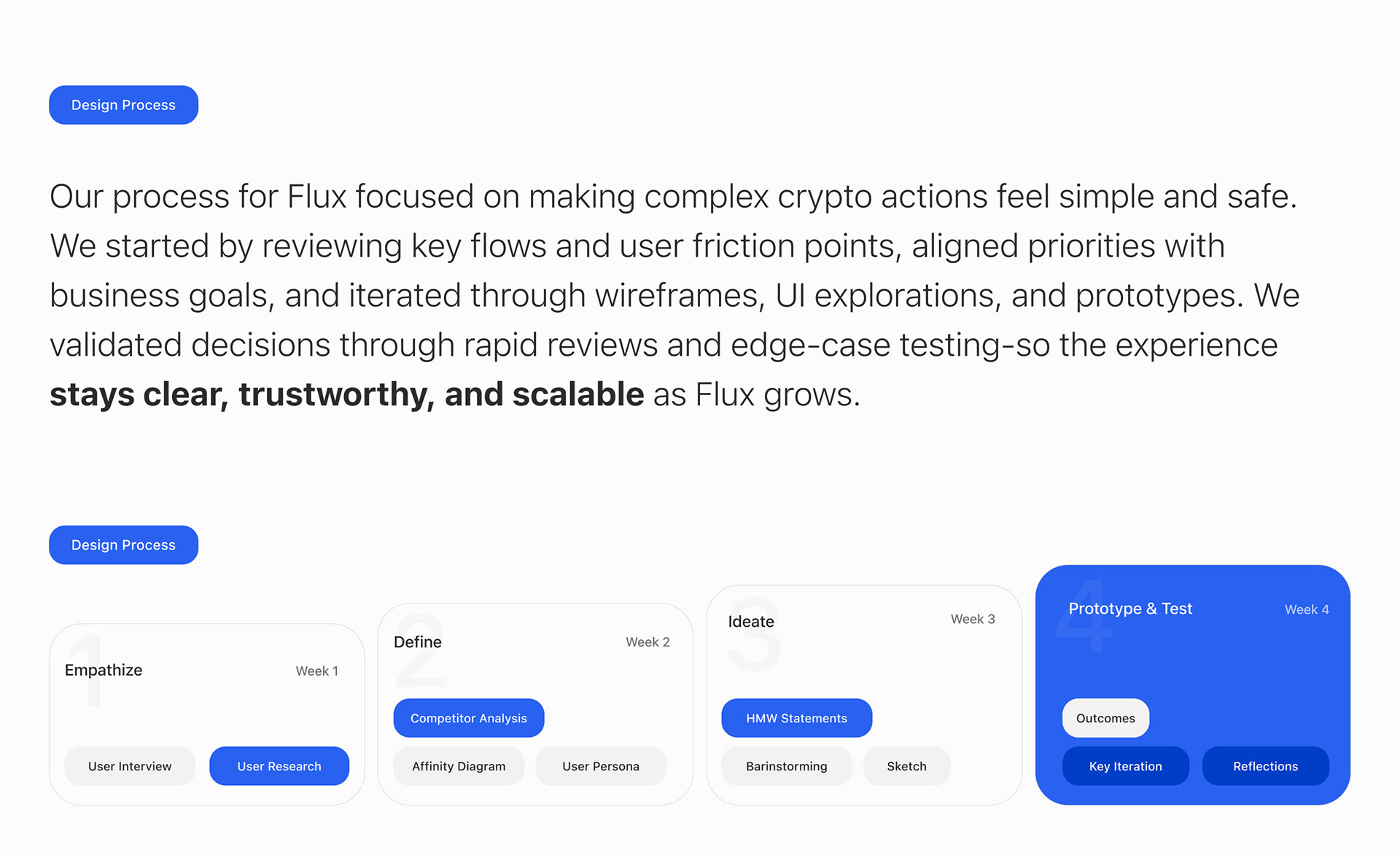 Design Process

Our process for Flux focused on making complex crypto actions feel simple and safe. We started by reviewing key flows and user friction points, aligned priorities with business goals, and iterated through wireframes, UI explorations, and prototypes. We validated decisions through rapid reviews and edge-case testing-so the experience stays clear, trustworthy, and scalable as Flux grows.

Design Process

1
Empathize
Week 1
User Interview
User Research

2
Define
Week 2
Competitor Analysis
Affinity Diagram
User Persona

3
Ideate
Week 3
HMW Statements
Barinstorming
Sketch

4
Prototype & Test
Week 4
Outcomes
Key Iteration
Reflections