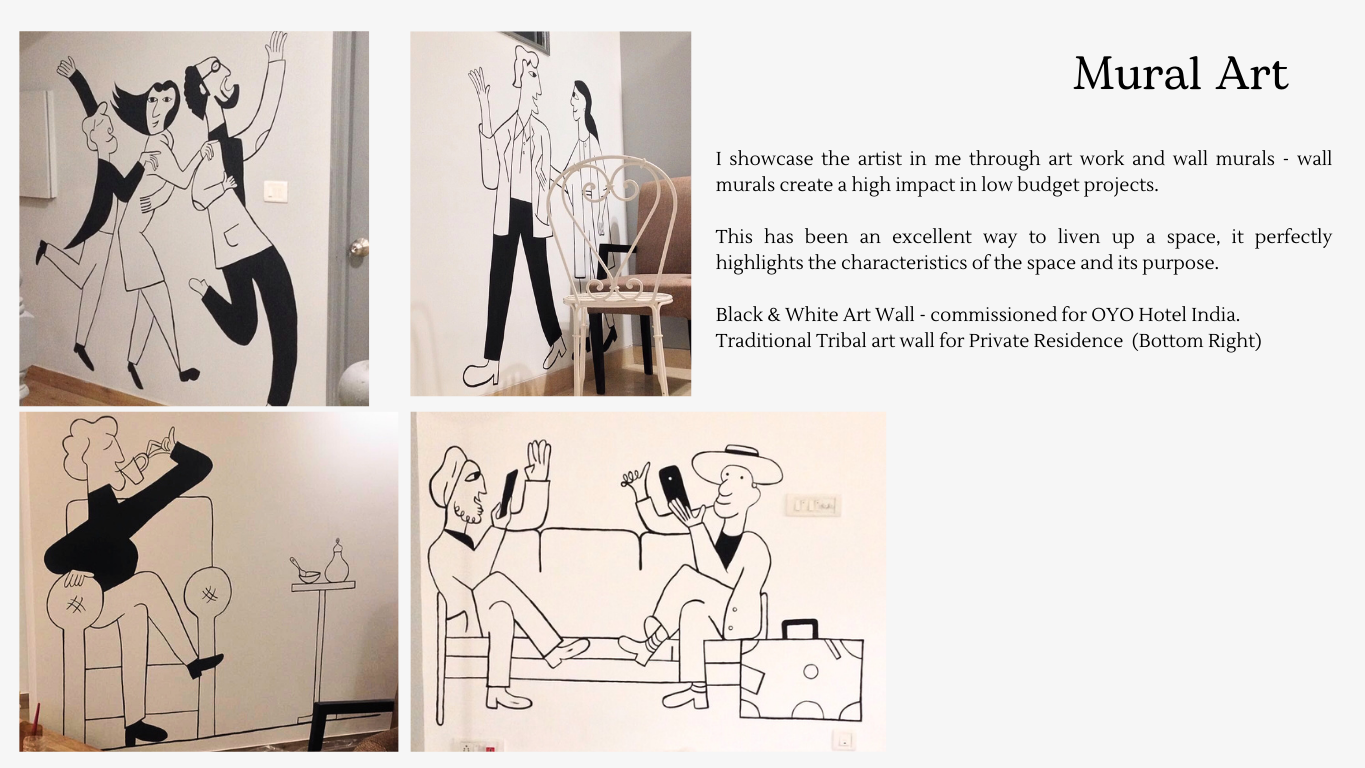 Mural Art

I showcase the artist in me through art work and wall murals - wall murals create a high impact in low budget projects.

This has been an excellent way to liven up a space, it perfectly highlights the characteristics of the space and its purpose.

Black & White Art Wall - commissioned for OYO Hotel India.
Traditional Tribal art wall for Private Residence (Bottom Right)