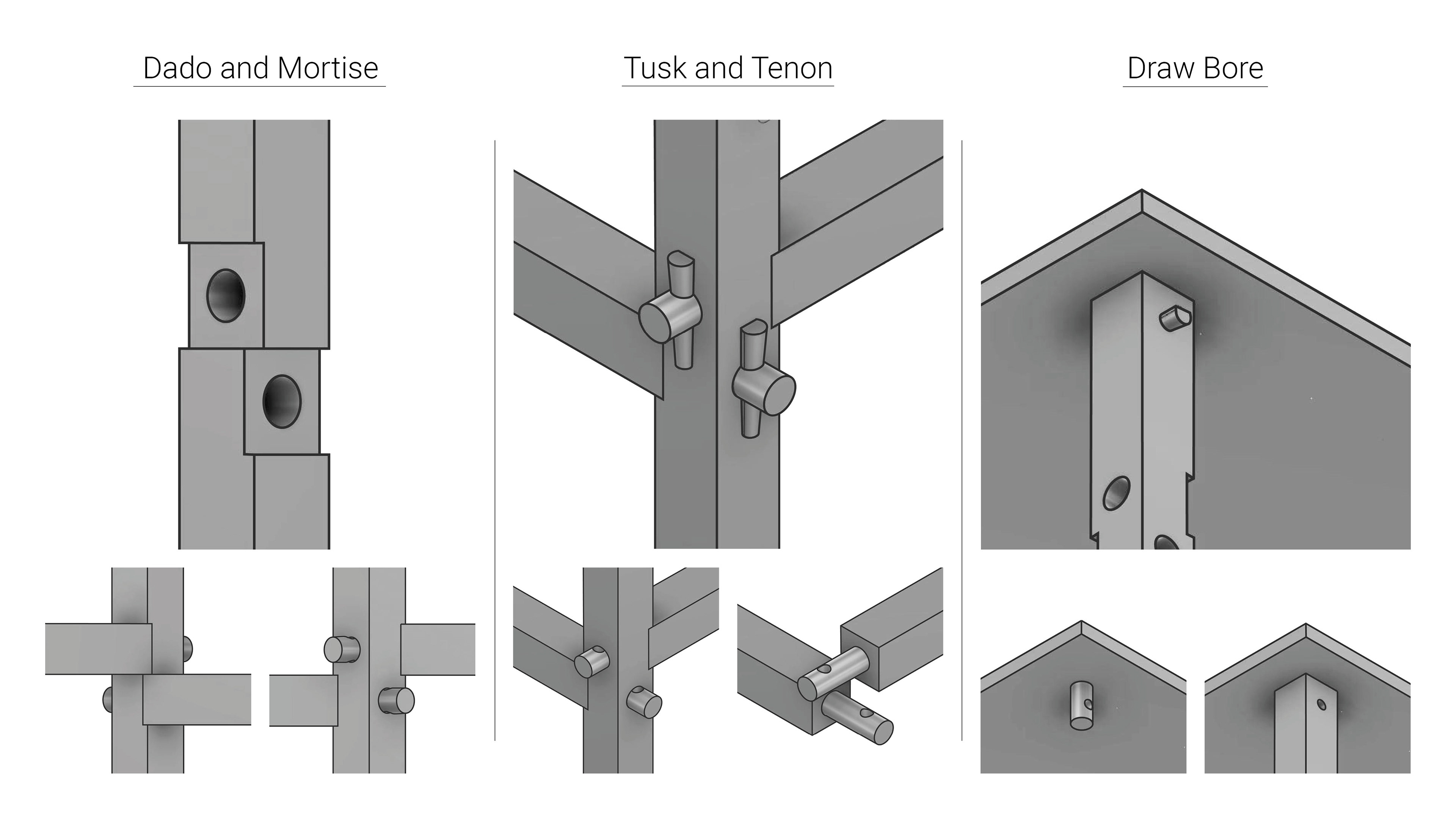 Dado and Mortise

Tusk and Tenon

Draw Bore