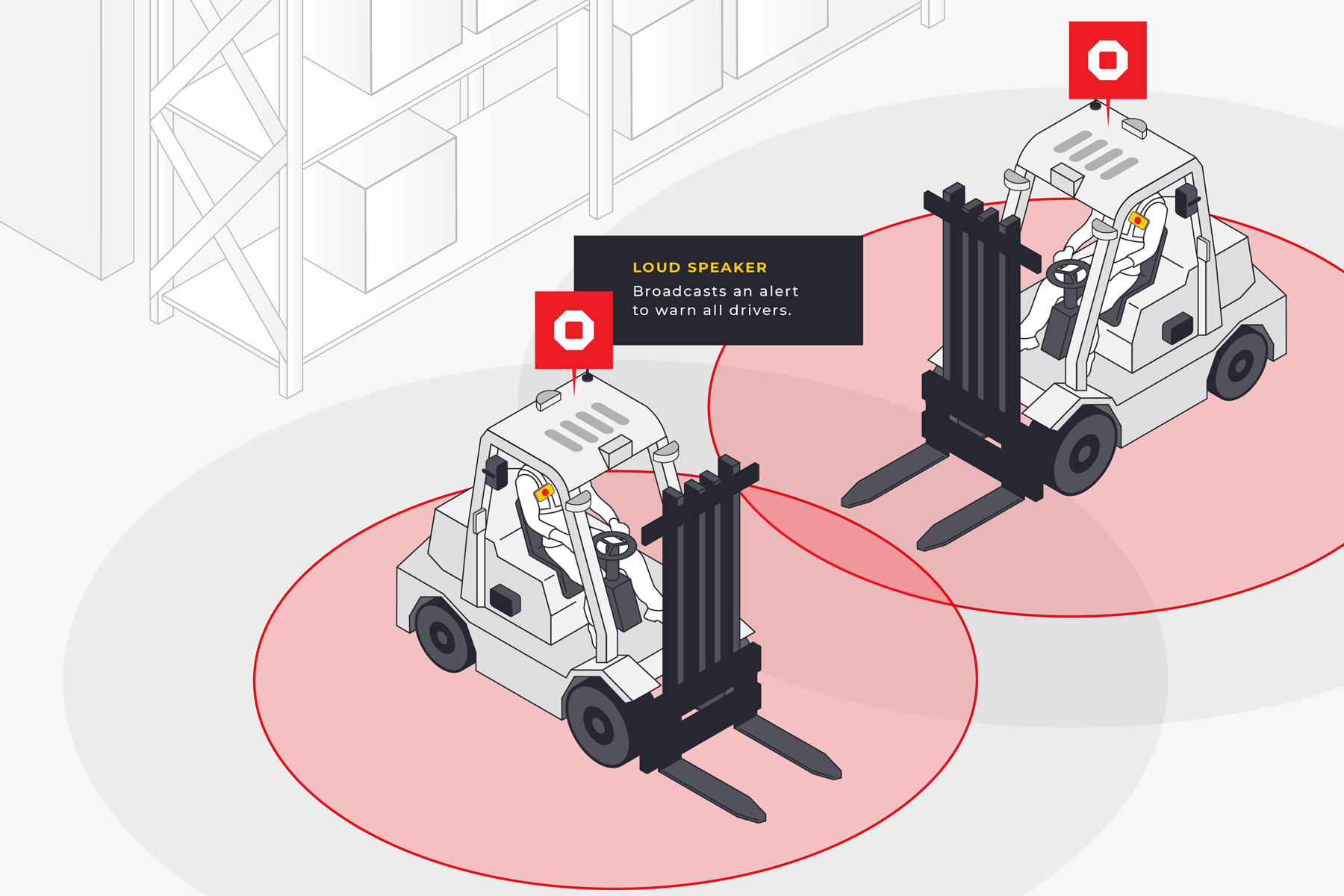 LOUD SPEAKER

Broadcasts an alert to warn all drivers.