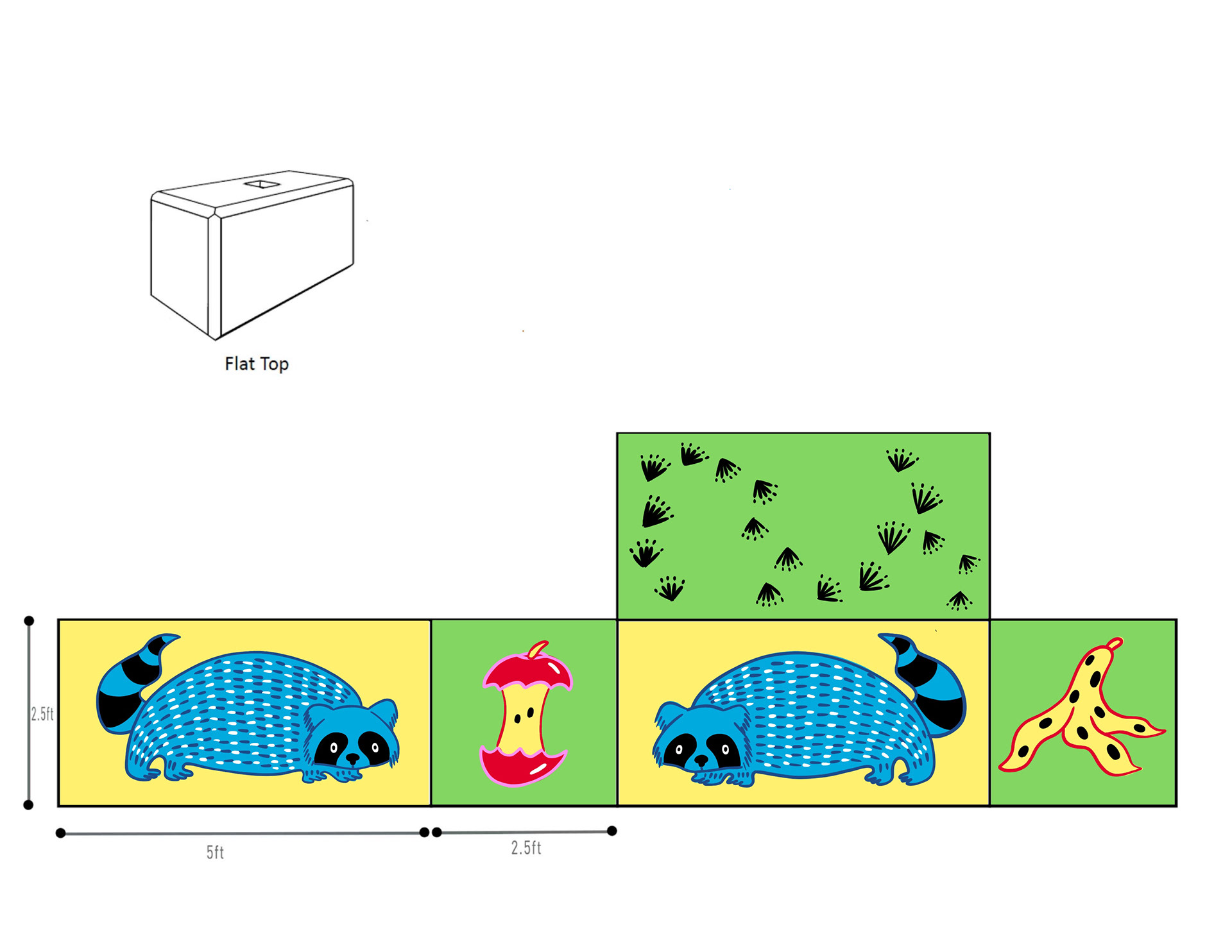 Flat Top

2.5ft

5ft

2.5ft