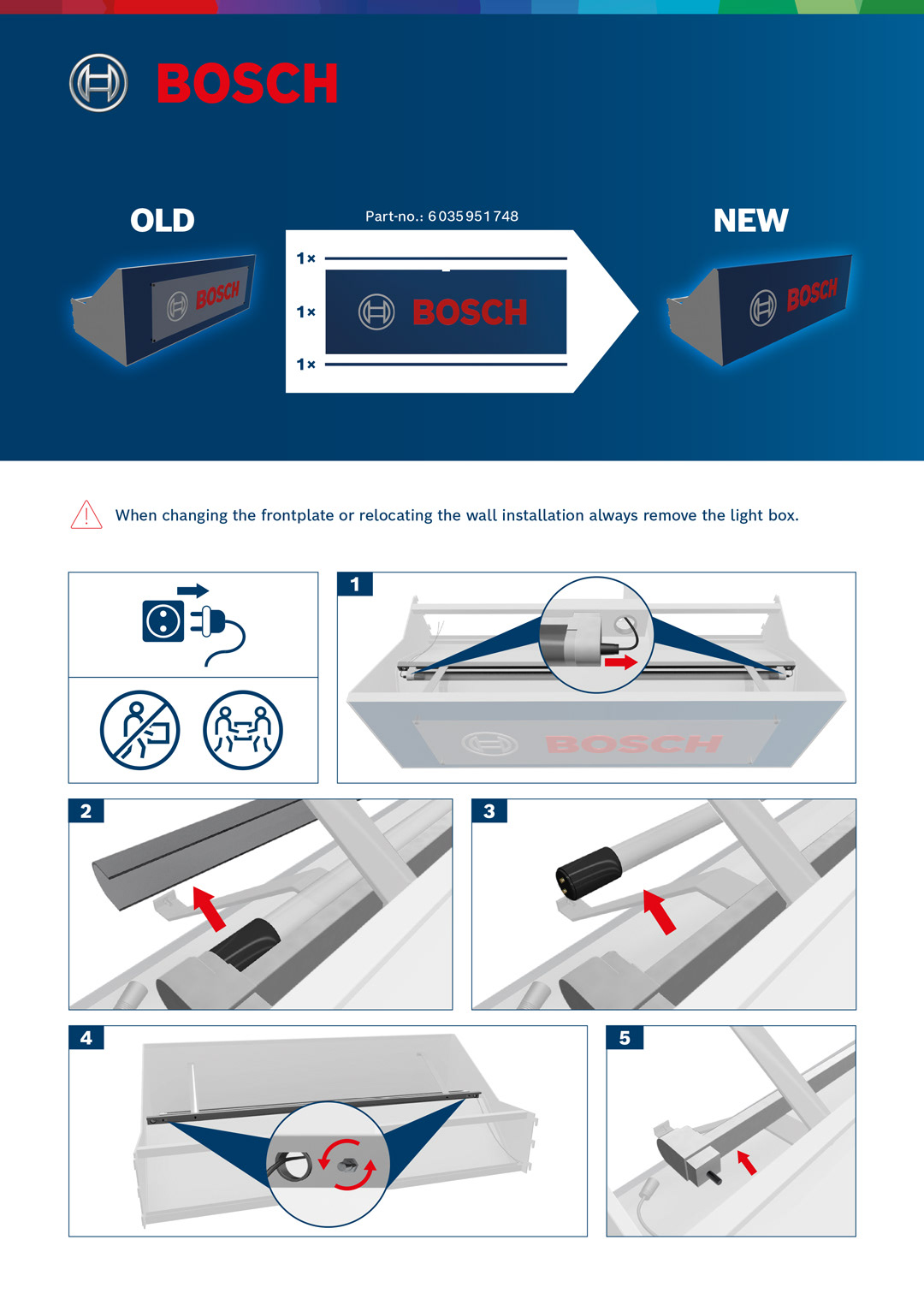 BOSCH

OLD

BOSCH

Part-no.: 6 035 951 748

1×

1×

BOSCH

1×

NEW

BOSCH

When changing the frontplate or relocating the wall installation always remove the light box.

1

BOSCH

2

3

4

5