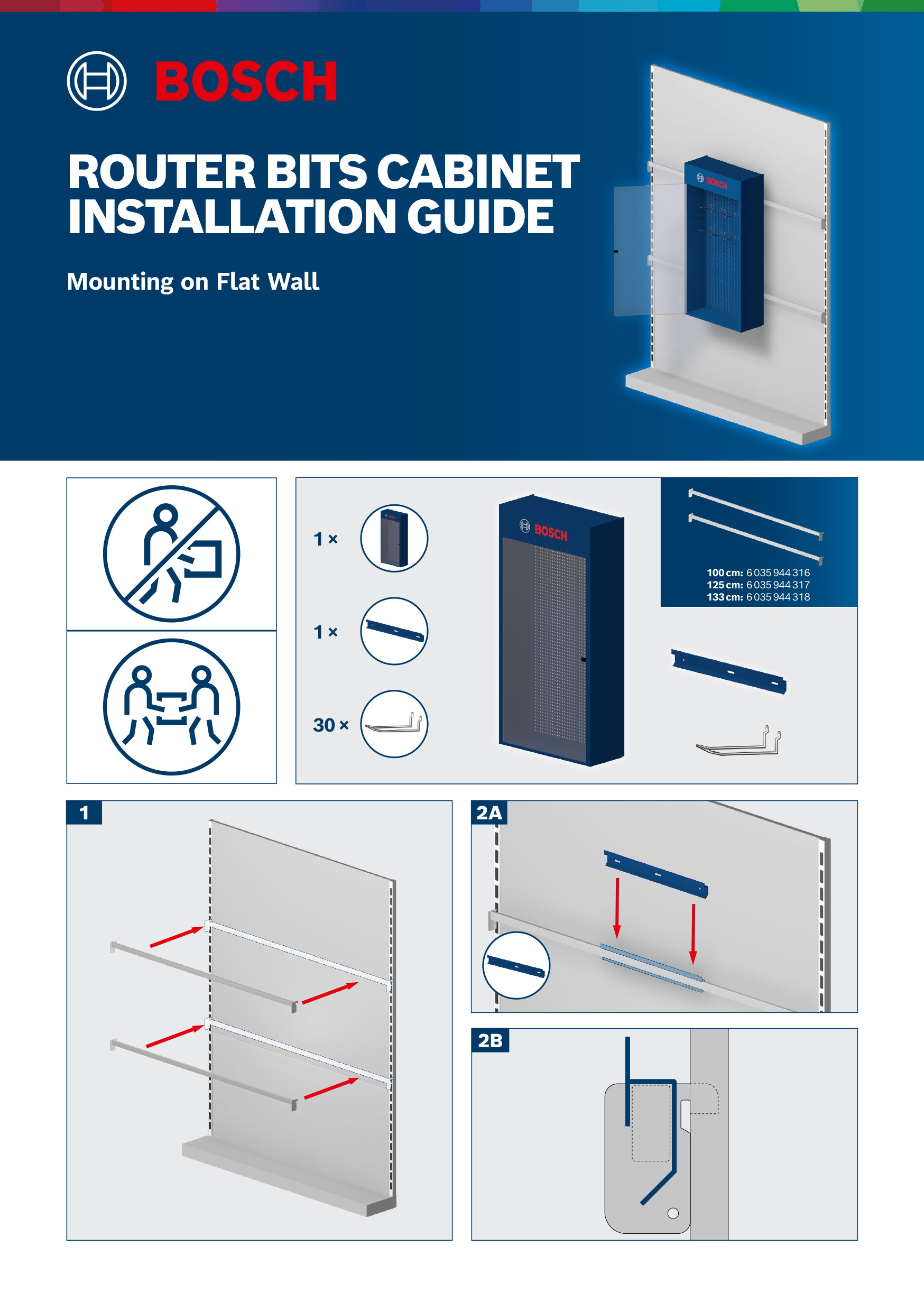 BOSCH

ROUTER BITS CABINET INSTALLATION GUIDE

Mounting on Flat Wall

BOSCH

1 ×

1 ×

30 ×

BOSCH

100 cm: 6 035 944 316
125 cm: 6 035 944 317
133 cm: 6 035 944 318

1

2A

2B