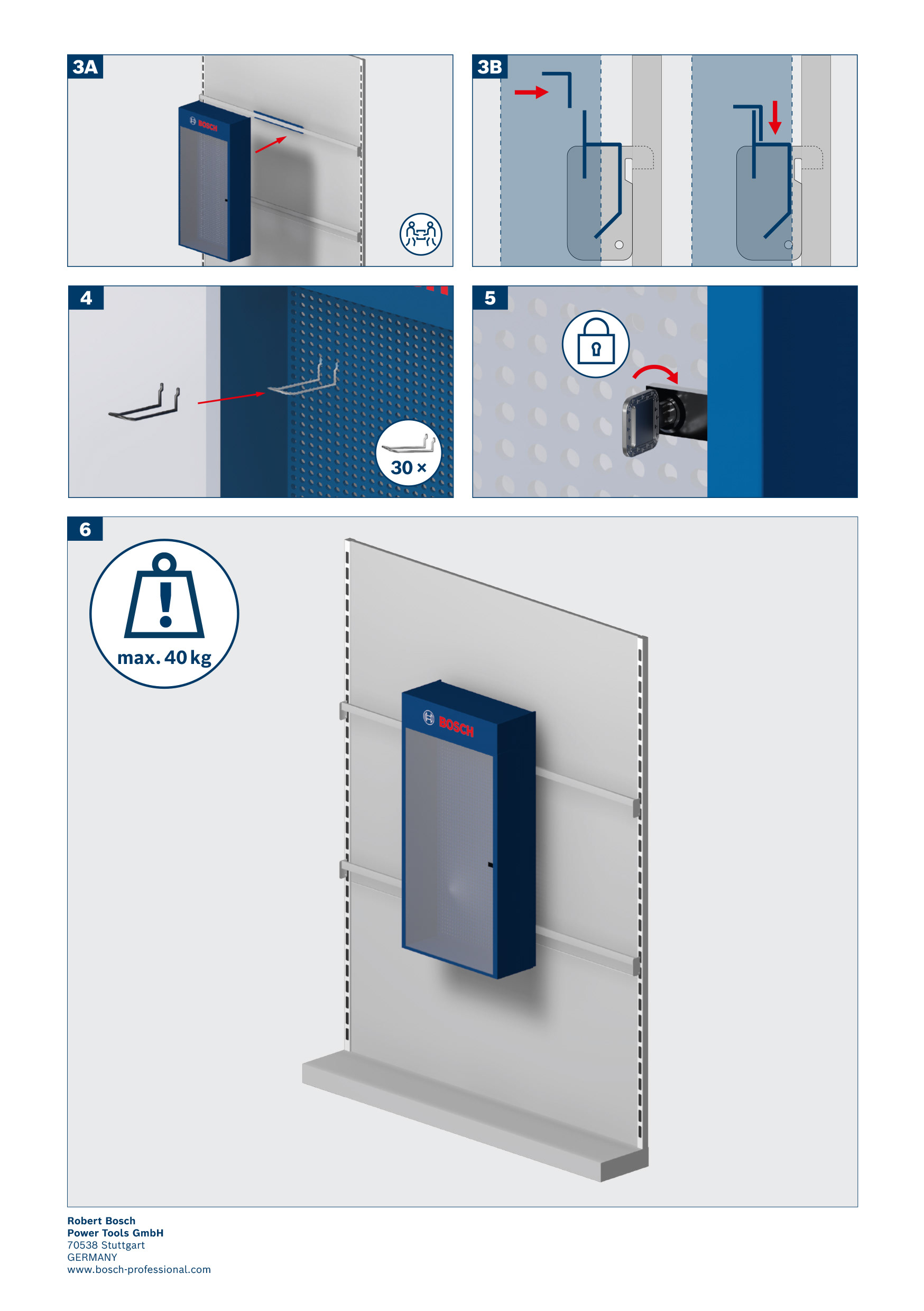 3A

BOSCH

3B

4

30 ×

5

6

max. 40 kg

BOSCH

Robert Bosch
Power Tools GmbH
70538 Stuttgart
GERMANY
www.bosch-professional.com