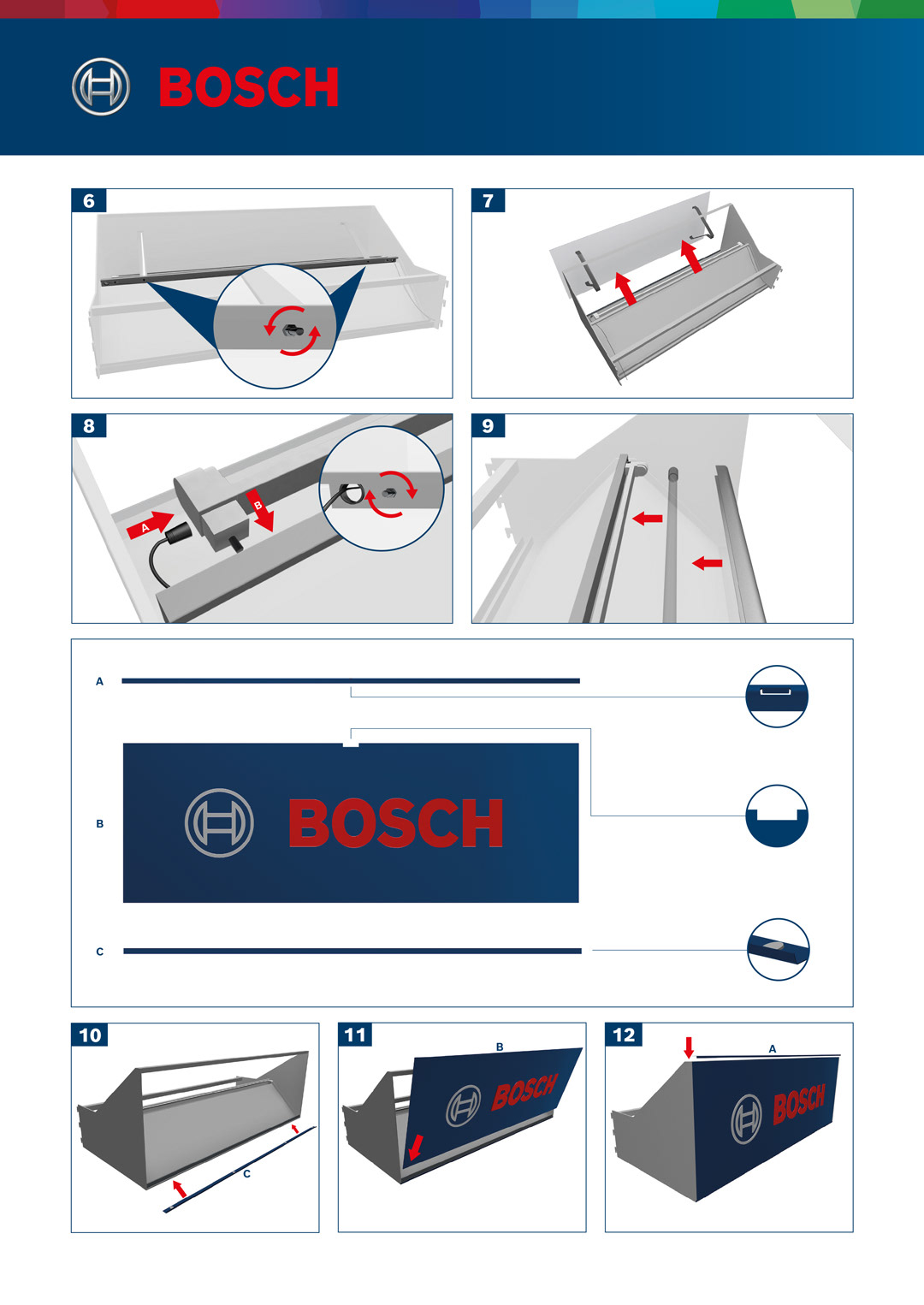 BOSCH

6

7

8

A

B

9

A

B

BOSCH

C

10

C

11

B

BOSCH

12

A

BOSCH