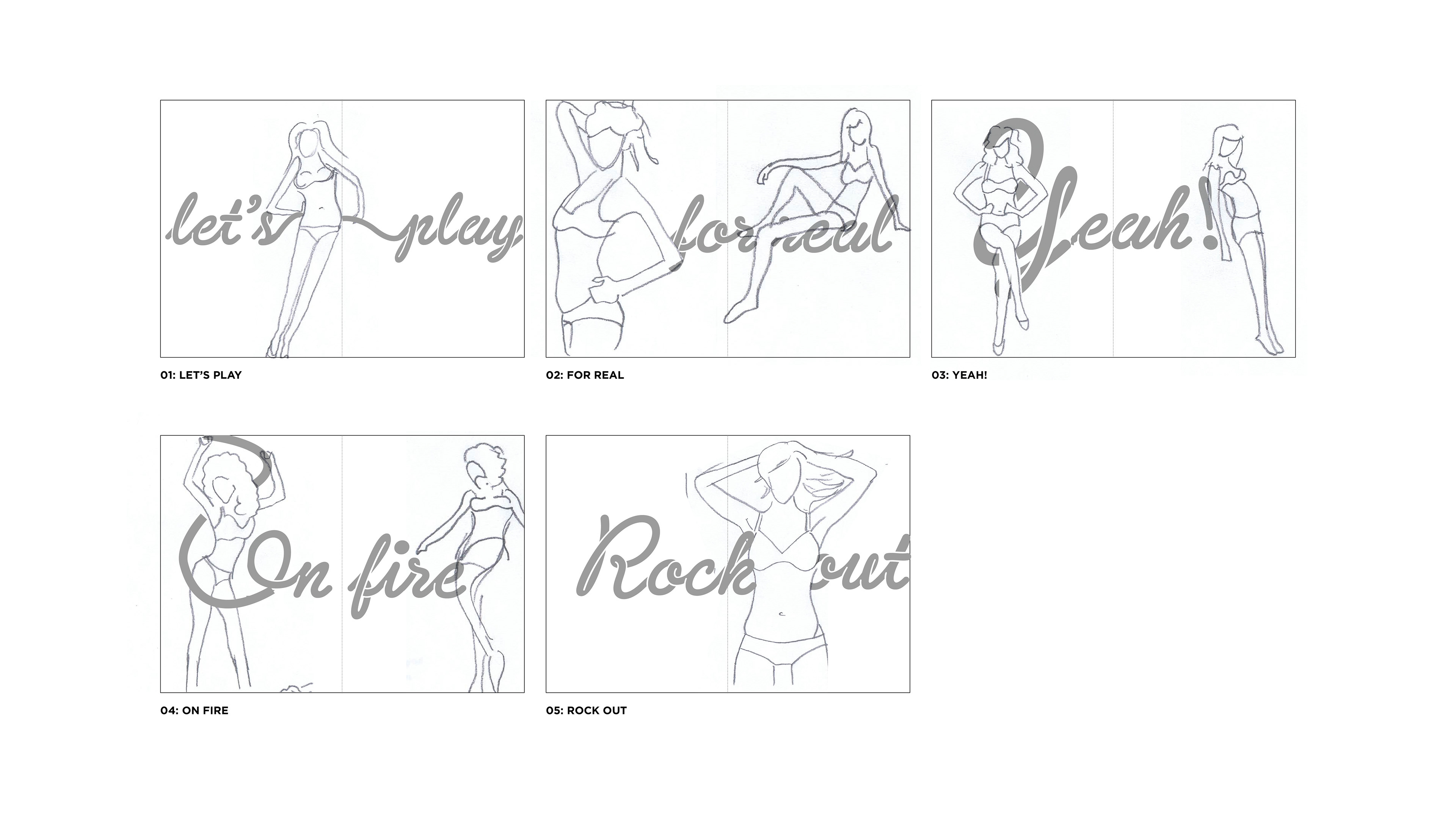 let's play

01: LET'S PLAY

for real

02: FOR REAL

Yeah!

03: YEAH!

On fire

04: ON FIRE

Rock out

05: ROCK OUT