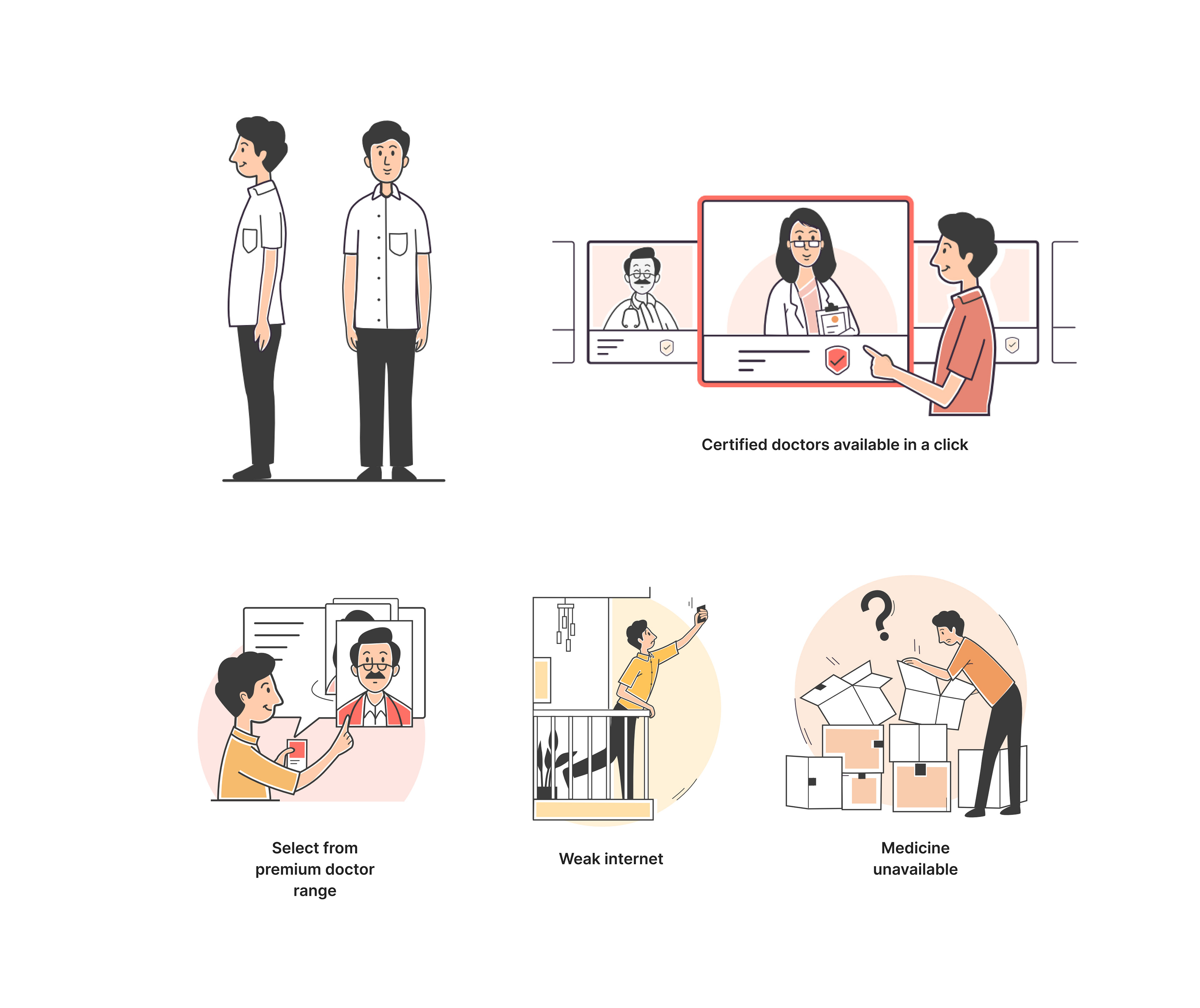 Certified doctors available in a click

Select from premium doctor range

Weak internet

Medicine unavailable