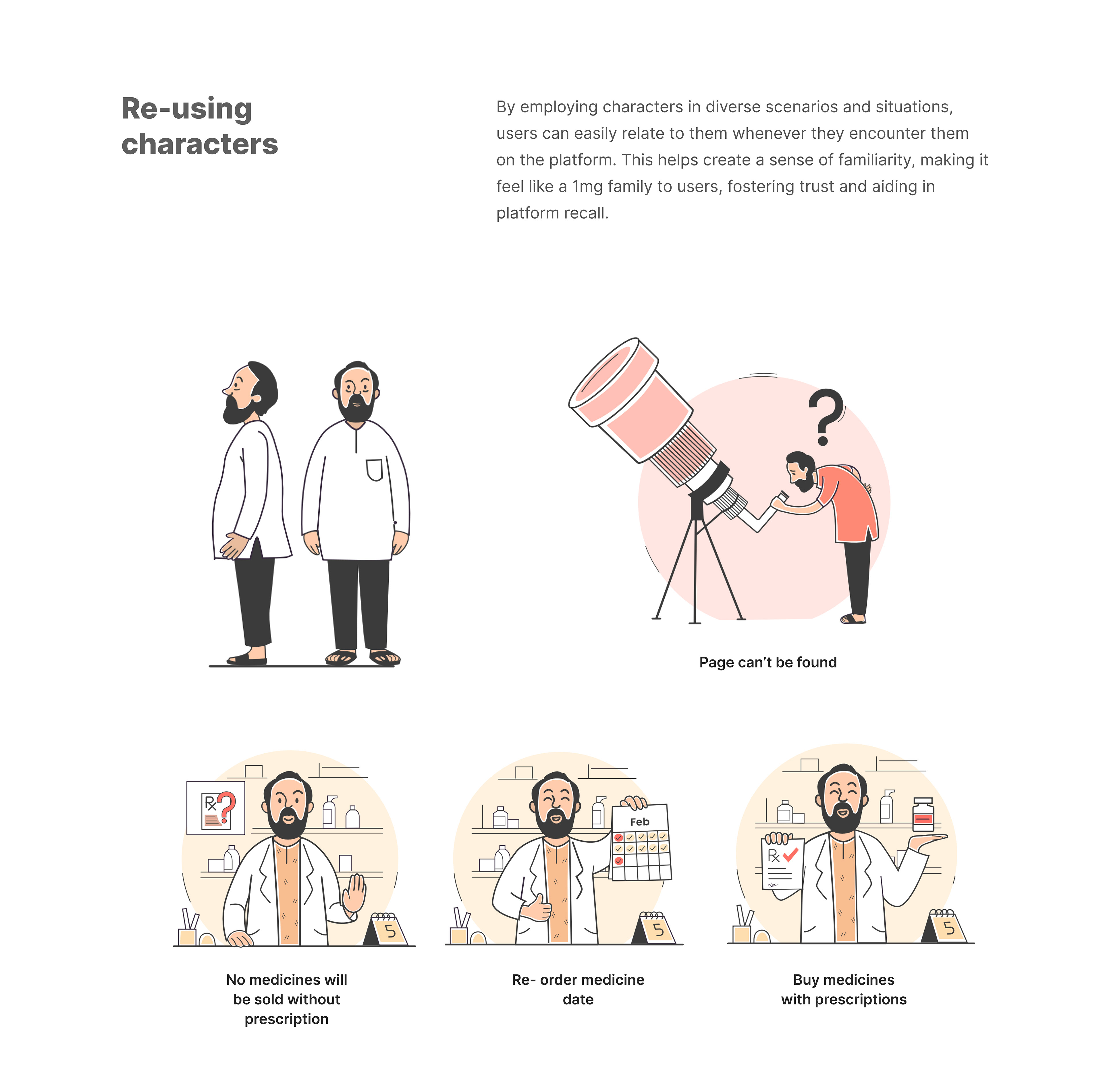 Re-using characters

By employing characters in diverse scenarios and situations, users can easily relate to them whenever they encounter them on the platform. This helps create a sense of familiarity, making it feel like a 1mg family to users, fostering trust and aiding in platform recall.

?

Page can't be found

Rx ?

5

No medicines will be sold without prescription

Feb

5

Re- order medicine date

Rx

5

Buy medicines with prescriptions