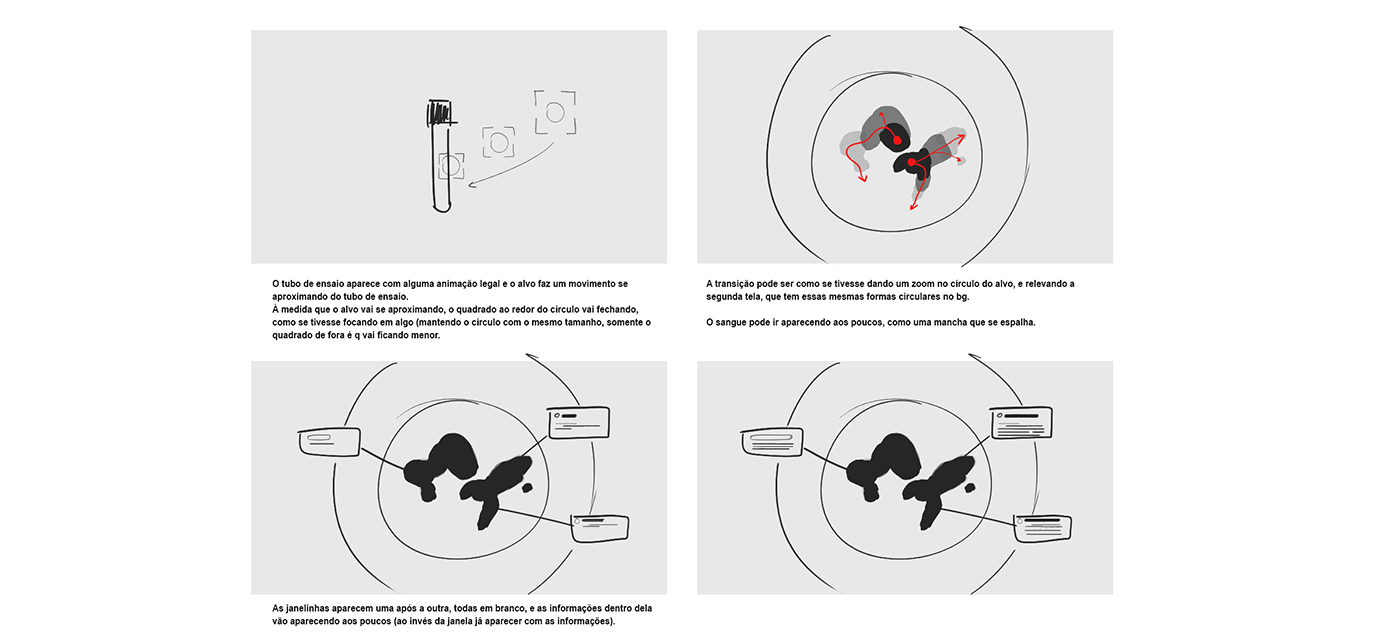 O tubo de ensaio aparece com alguma animação legal e o alvo faz um movimento se aproximando do tubo de ensaio.
À medida que o alvo vai se aproximando, o quadrado ao redor do círculo vai fechando, como se tivesse focando em algo (mantendo o círculo com o mesmo tamanho, somente o quadrado de fora é q vai ficando menor.

A transição pode ser como se tivesse dando um zoom no círculo do alvo, e relevando a segunda tela, que tem essas mesmas formas circulares no bg.

O sangue pode ir aparecendo aos poucos, como uma mancha que se espalha.

As janelinhas aparecem uma após a outra, todas em branco, e as informações dentro dela vão aparecendo aos poucos (ao invés da janela já aparecer com as informações).