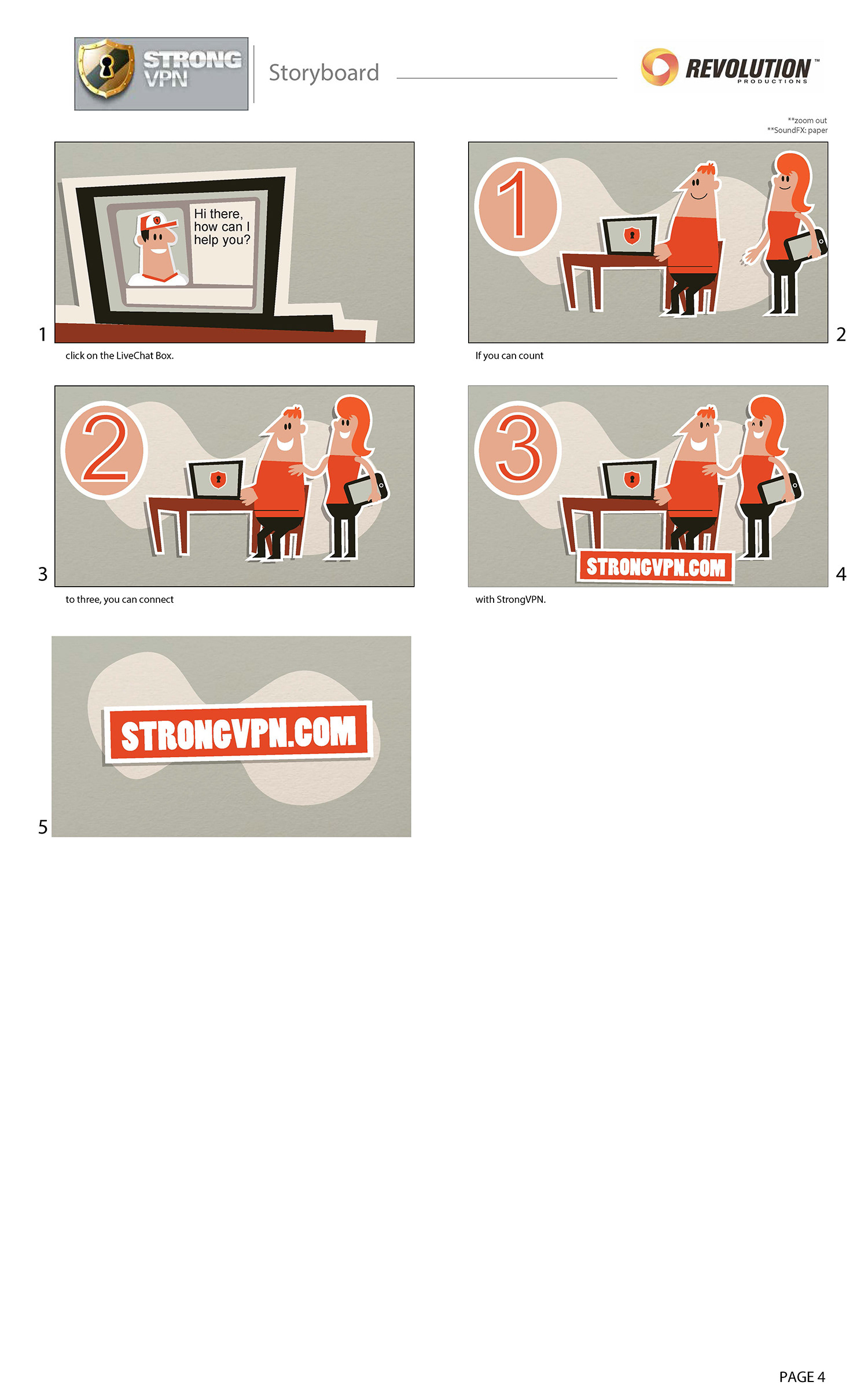 STRONG VPN

Storyboard

REVOLUTION™ PRODUCTIONS

**zoom out
**SoundFX: paper

Hi there, how can I help you?

1

click on the LiveChat Box.

1

2

If you can count

2

3

to three, you can connect

3

STRONGVPN.COM

4

with StrongVPN.

STRONGVPN.COM

5

PAGE 4