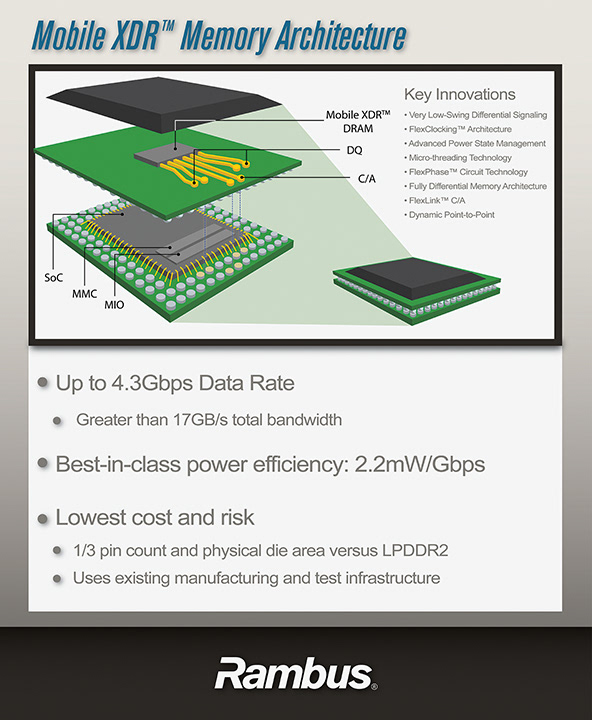 Mobile XDR™ Memory Architecture

Mobile XDR™ DRAM

DQ

C/A

SoC

MMC

MIO

Key Innovations
• Very Low-Swing Differential Signaling
• FlexClocking™ Architecture
• Advanced Power State Management
• Micro-threading Technology
• FlexPhase™ Circuit Technology
• Fully Differential Memory Architecture
• FlexLink™ C/A
• Dynamic Point-to-Point

• Up to 4.3Gbps Data Rate
• Greater than 17GB/s total bandwidth

• Best-in-class power efficiency: 2.2mW/Gbps

• Lowest cost and risk
• 1/3 pin count and physical die area versus LPDDR2
• Uses existing manufacturing and test infrastructure

Rambus®