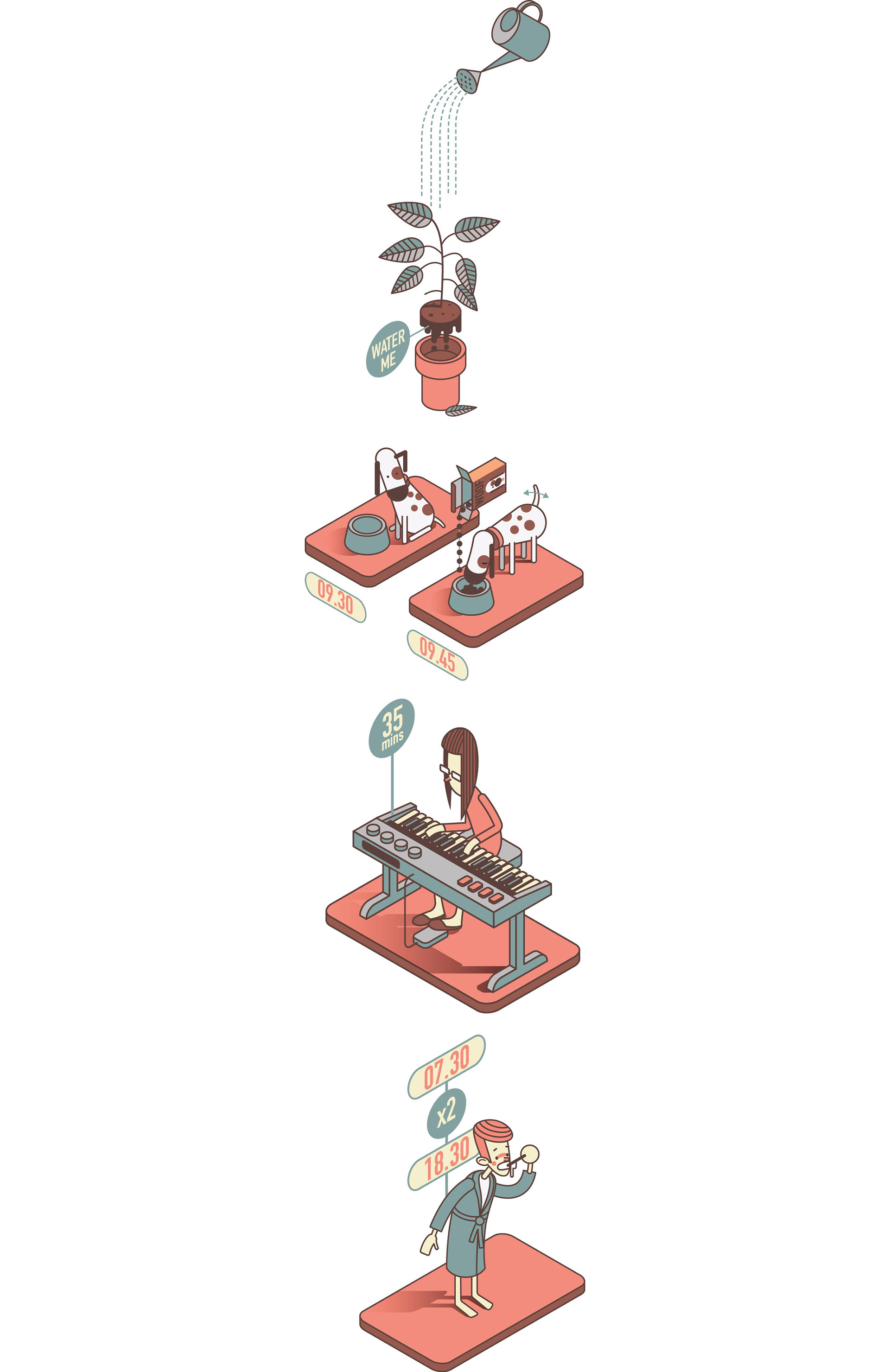 WATER ME

09.30

09.45

35 mins

07.30

x2

18.30