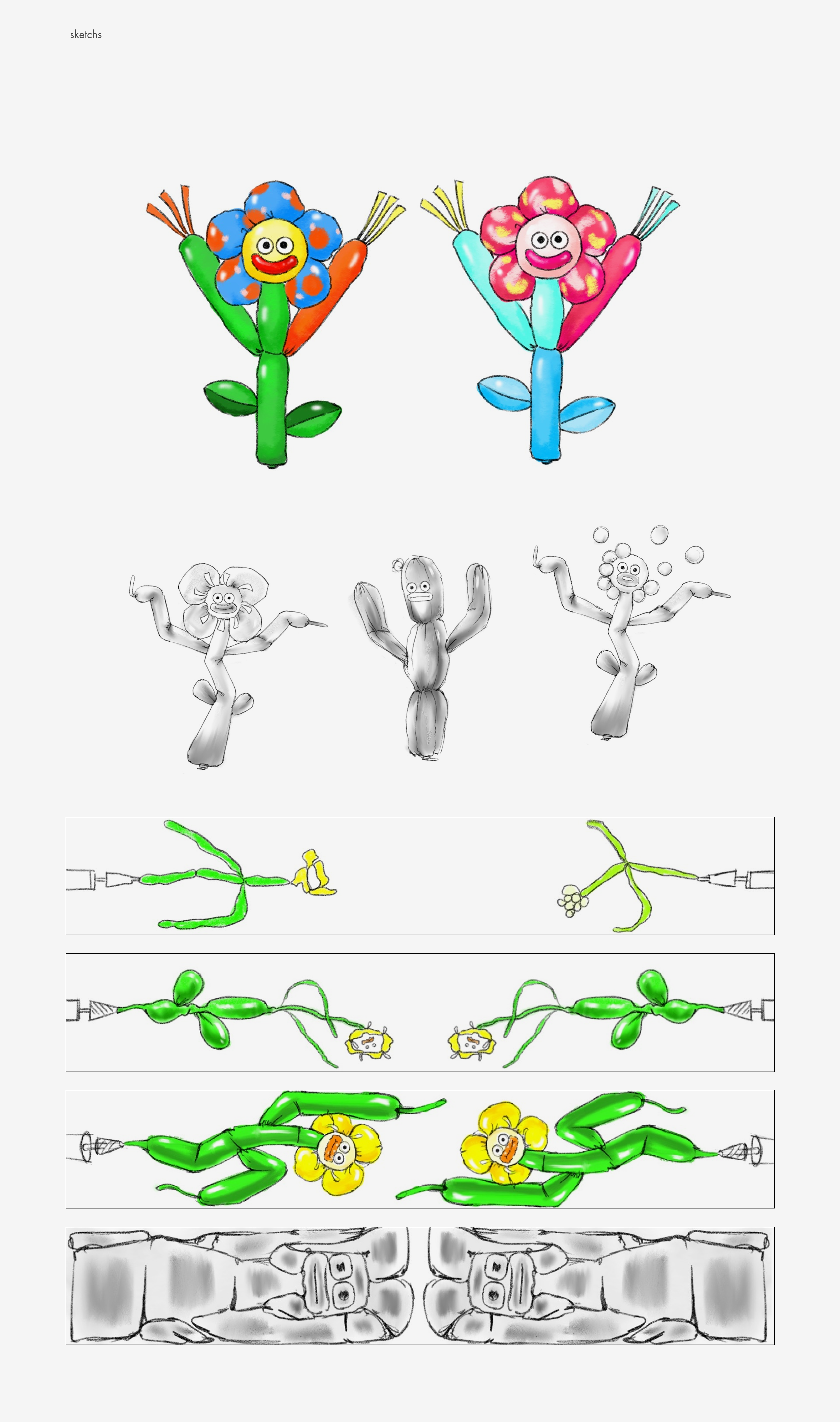 sketchs