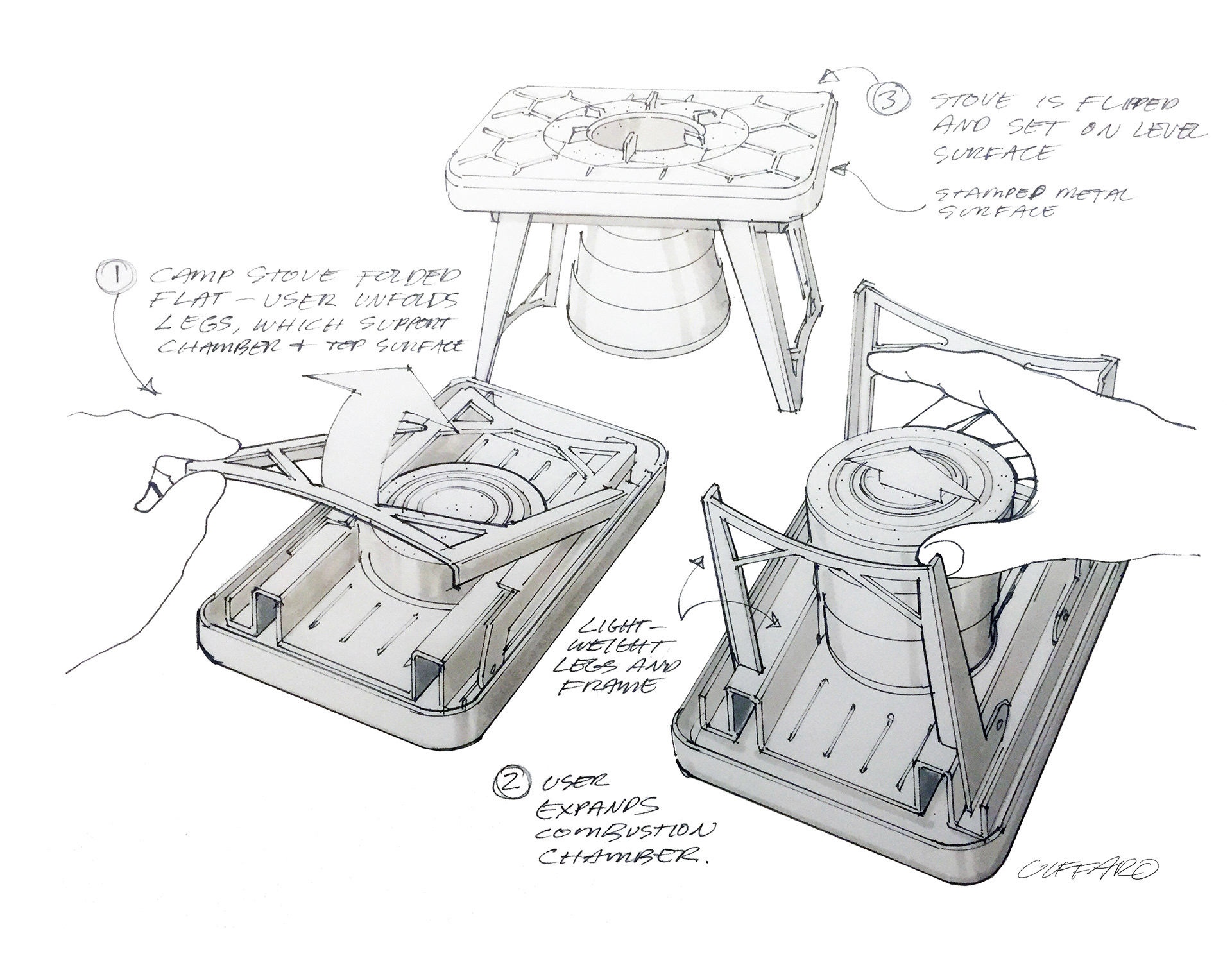 ③ STOVE IS FLIPPED AND SET ON LEVEL SURFACE

STAMPED METAL SURFACE

① CAMP STOVE FOLDED FLAT - USER UNFOLDS LEGS, WHICH SUPPORT CHAMBER + TOP SURFACE

LIGHT-WEIGHT LEGS AND FRAME

② USER EXPANDS COMBUSTION CHAMBER.

CUFFARO