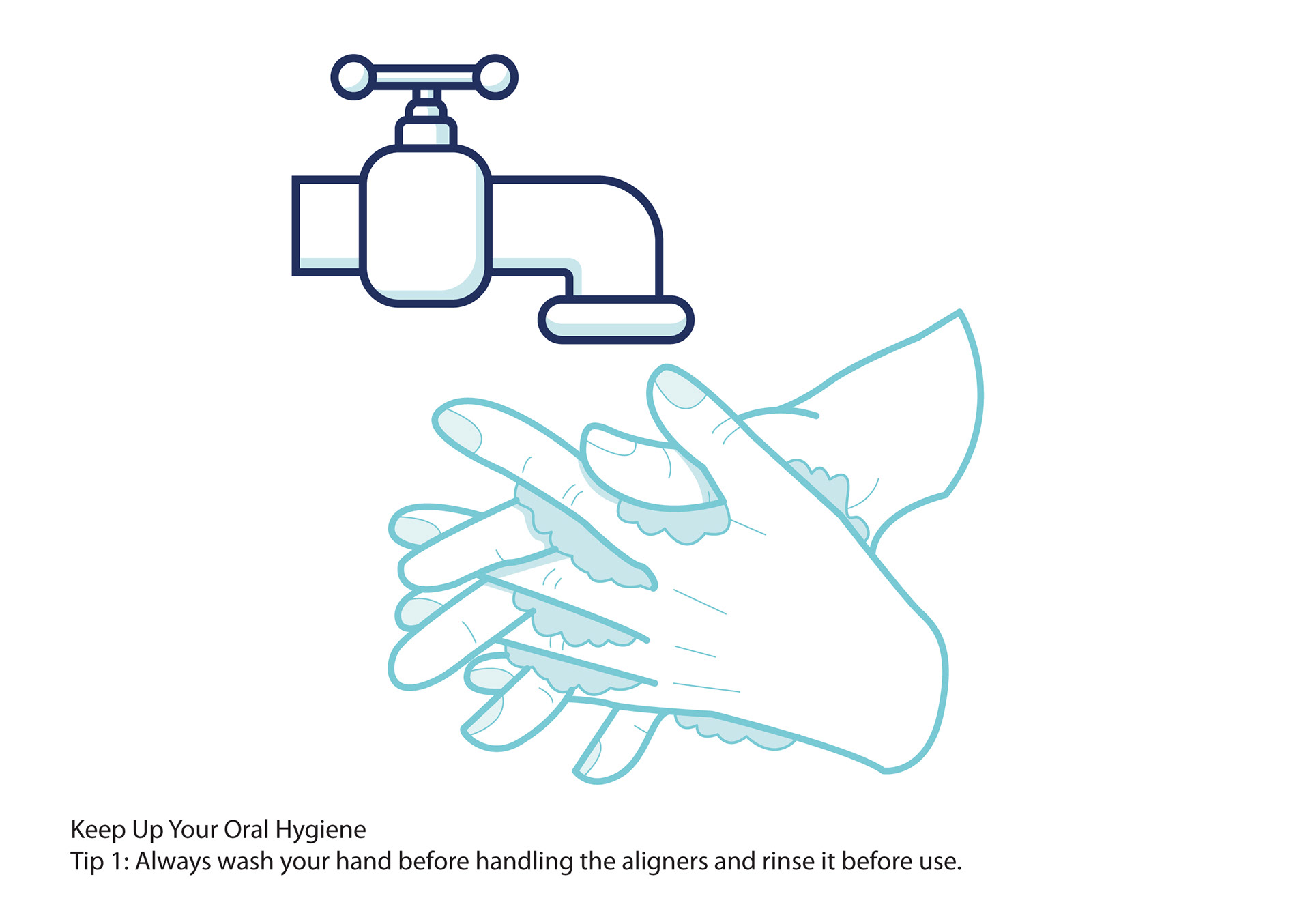 Keep Up Your Oral Hygiene
Tip 1: Always wash your hand before handling the aligners and rinse it before use.