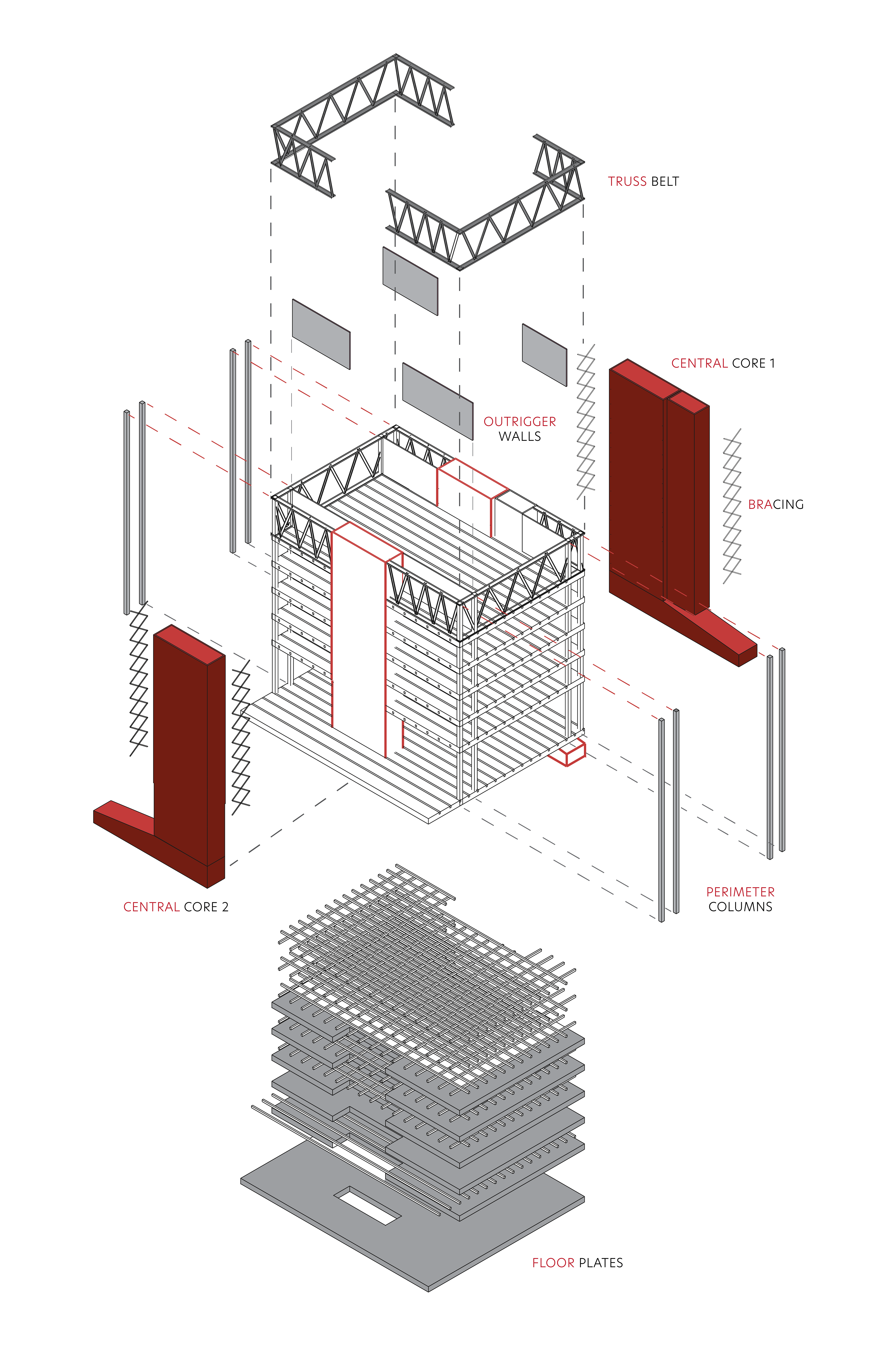 TRUSS BELT

CENTRAL CORE 1

OUTRIGGER WALLS

BRACING

CENTRAL CORE 2

PERIMETER COLUMNS

FLOOR PLATES