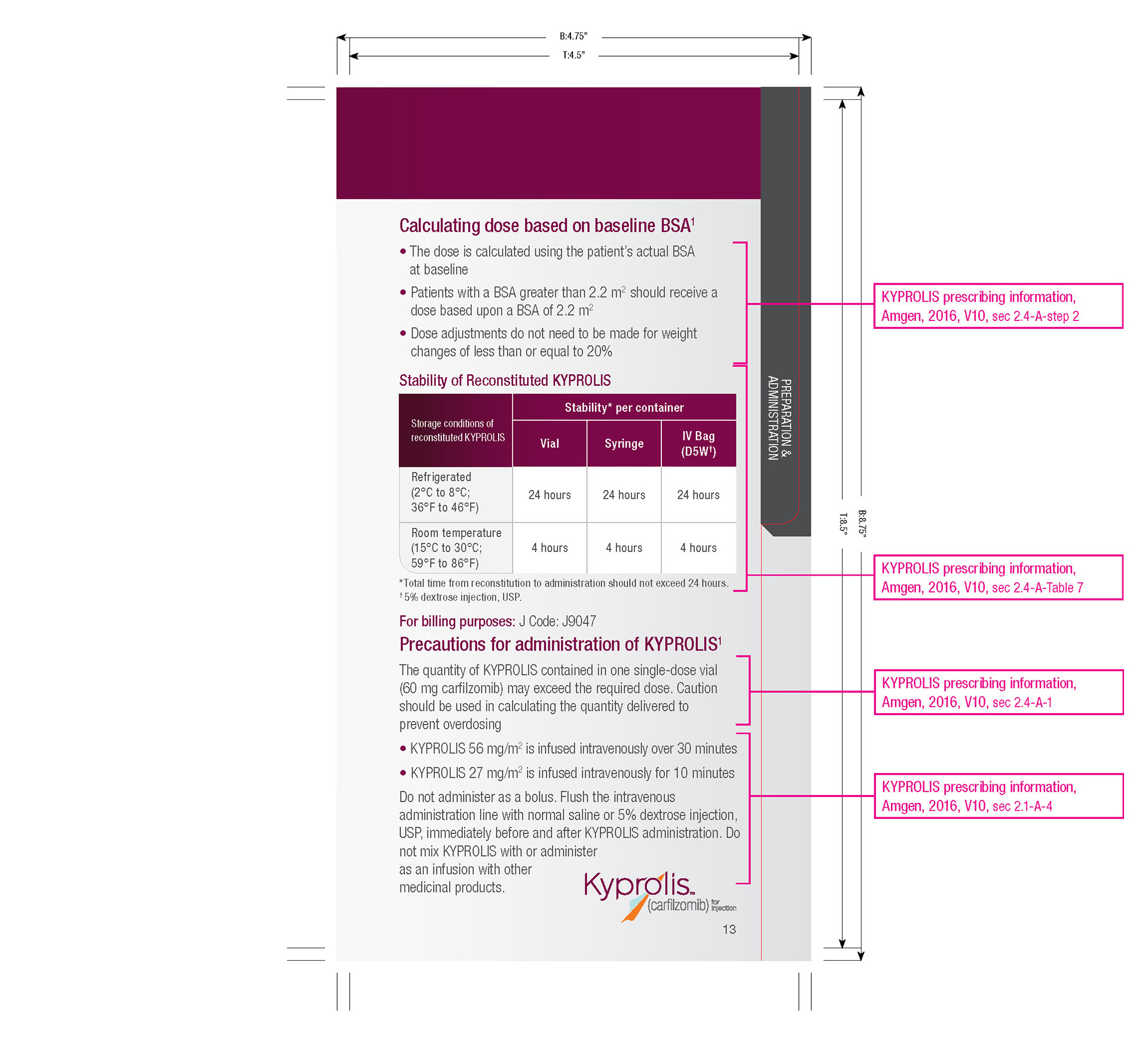 B:4.75"

T:4.5"

Calculating dose based on baseline BSA$^1$

• The dose is calculated using the patient's actual BSA at baseline

• Patients with a BSA greater than 2.2 m$^2$ should receive a dose based upon a BSA of 2.2 m$^2$

• Dose adjustments do not need to be made for weight changes of less than or equal to 20%

Stability of Reconstituted KYPROLIS

| Storage conditions of reconstituted KYPROLIS | Stability* per container | | |
|---|---|---|---|
| | Vial | Syringe | IV Bag (D5W$^†$) |
| Refrigerated (2°C to 8°C; 36°F to 46°F) | 24 hours | 24 hours | 24 hours |
| Room temperature (15°C to 30°C; 59°F to 86°F) | 4 hours | 4 hours | 4 hours |

*Total time from reconstitution to administration should not exceed 24 hours.
$^†$5% dextrose injection, USP.

For billing purposes: J Code: J9047

Precautions for administration of KYPROLIS$^1$

The quantity of KYPROLIS contained in one single-dose vial (60 mg carfilzomib) may exceed the required dose. Caution should be used in calculating the quantity delivered to prevent overdosing

• KYPROLIS 56 mg/m$^2$ is infused intravenously over 30 minutes

• KYPROLIS 27 mg/m$^2$ is infused intravenously for 10 minutes

Do not administer as a bolus. Flush the intravenous administration line with normal saline or 5% dextrose injection, USP, immediately before and after KYPROLIS administration. Do not mix KYPROLIS with or administer as an infusion with other medicinal products.

Kyprolis™ (carfilzomib) for injection

13

PREPARATION & ADMINISTRATION

T:8.5"

B:8.75"

KYPROLIS prescribing information, Amgen, 2016, V10, sec 2.4-A-step 2

KYPROLIS prescribing information, Amgen, 2016, V10, sec 2.4-A-Table 7

KYPROLIS prescribing information, Amgen, 2016, V10, sec 2.4-A-1

KYPROLIS prescribing information, Amgen, 2016, V10, sec 2.1-A-4