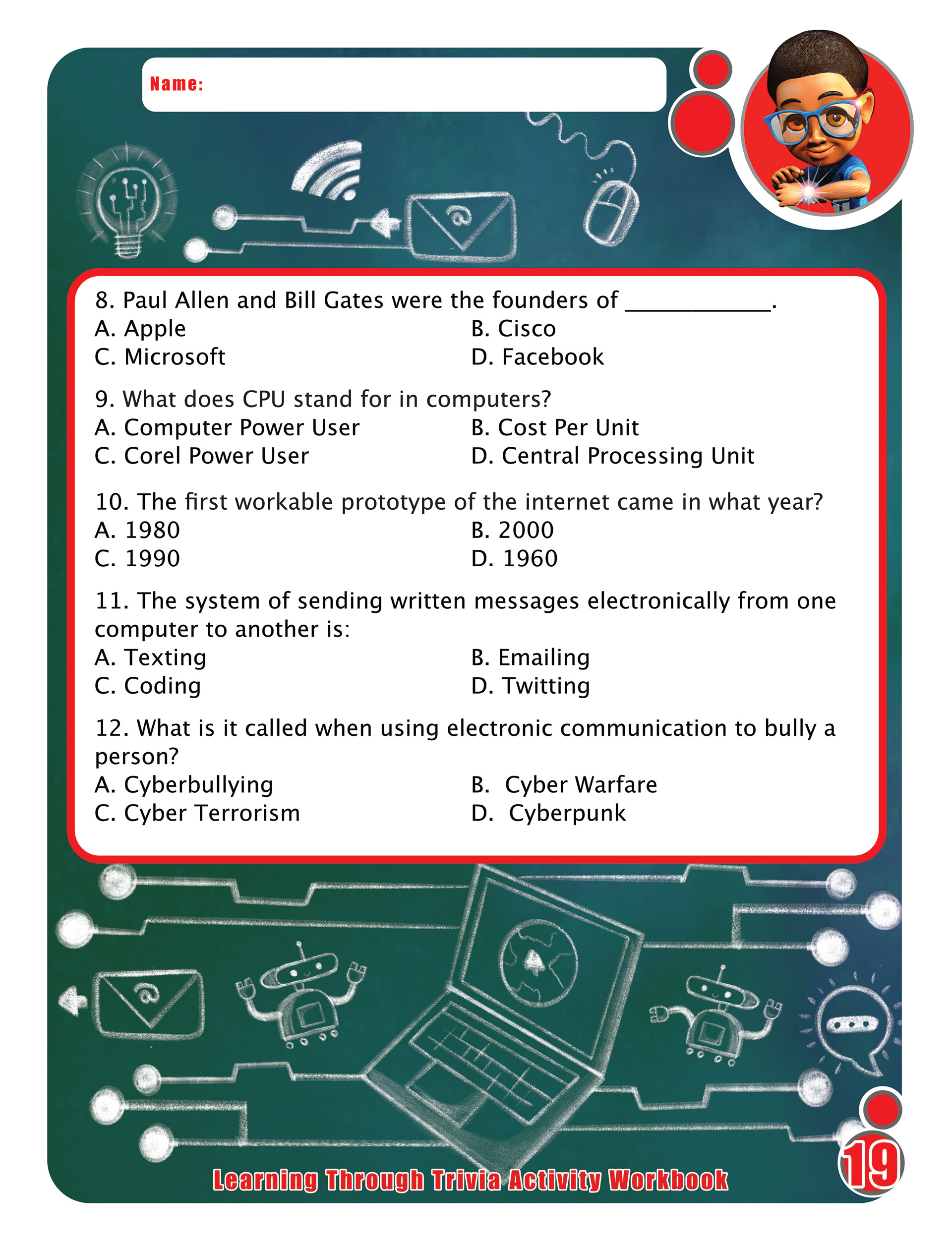 Name:

8. Paul Allen and Bill Gates were the founders of ____________.
A. Apple
B. Cisco
C. Microsoft
D. Facebook

9. What does CPU stand for in computers?
A. Computer Power User
B. Cost Per Unit
C. Corel Power User
D. Central Processing Unit

10. The first workable prototype of the internet came in what year?
A. 1980
B. 2000
C. 1990
D. 1960

11. The system of sending written messages electronically from one computer to another is:
A. Texting
B. Emailing
C. Coding
D. Twitting

12. What is it called when using electronic communication to bully a person?
A. Cyberbullying
B. Cyber Warfare
C. Cyber Terrorism
D. Cyberpunk

Learning Through Trivia Activity Workbook

19