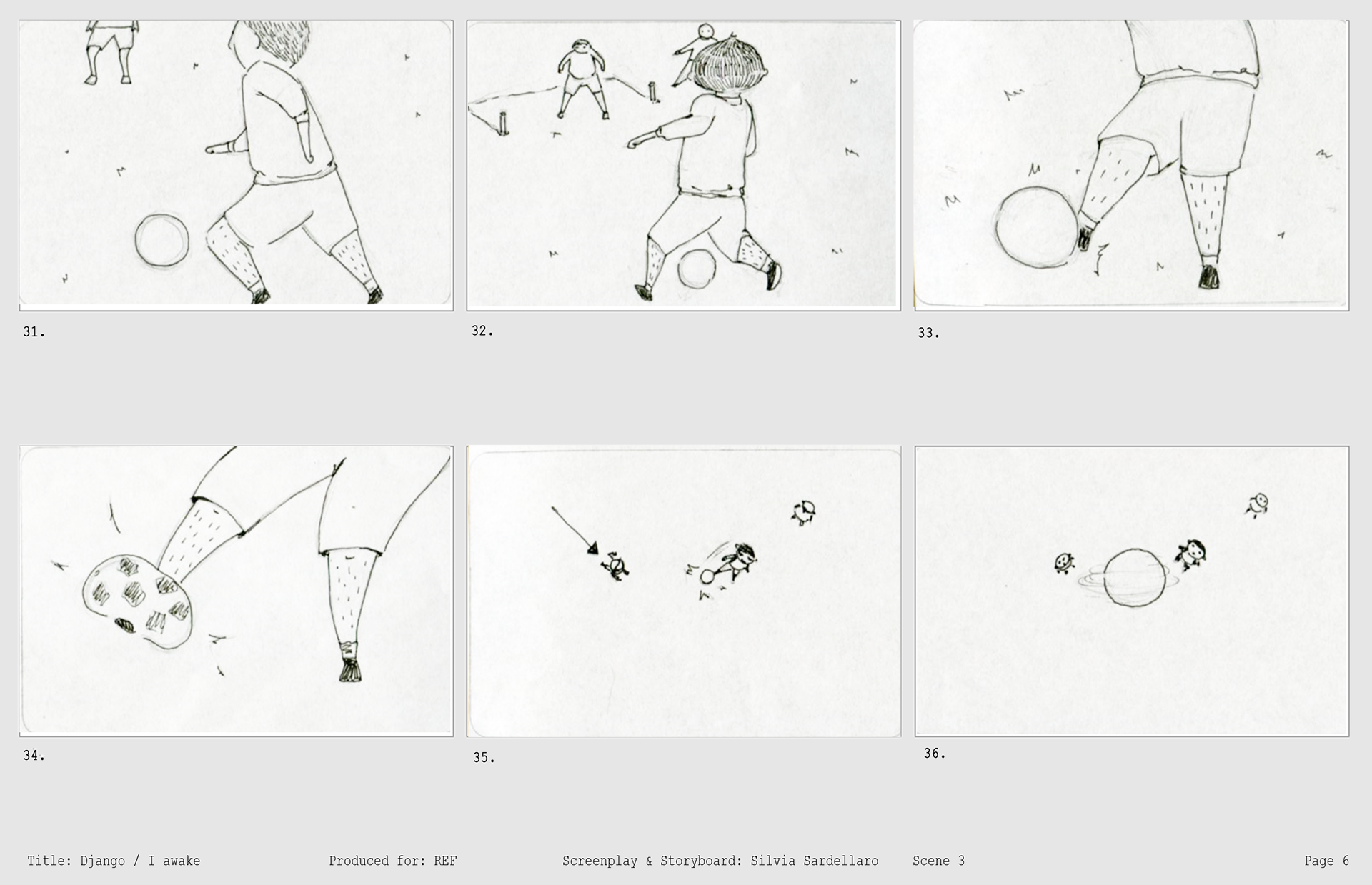 31.

32.

33.

34.

35.

36.

Title: Django / I awake

Produced for: REF

Screenplay & Storyboard: Silvia Sardellaro

Scene 3

Page 6