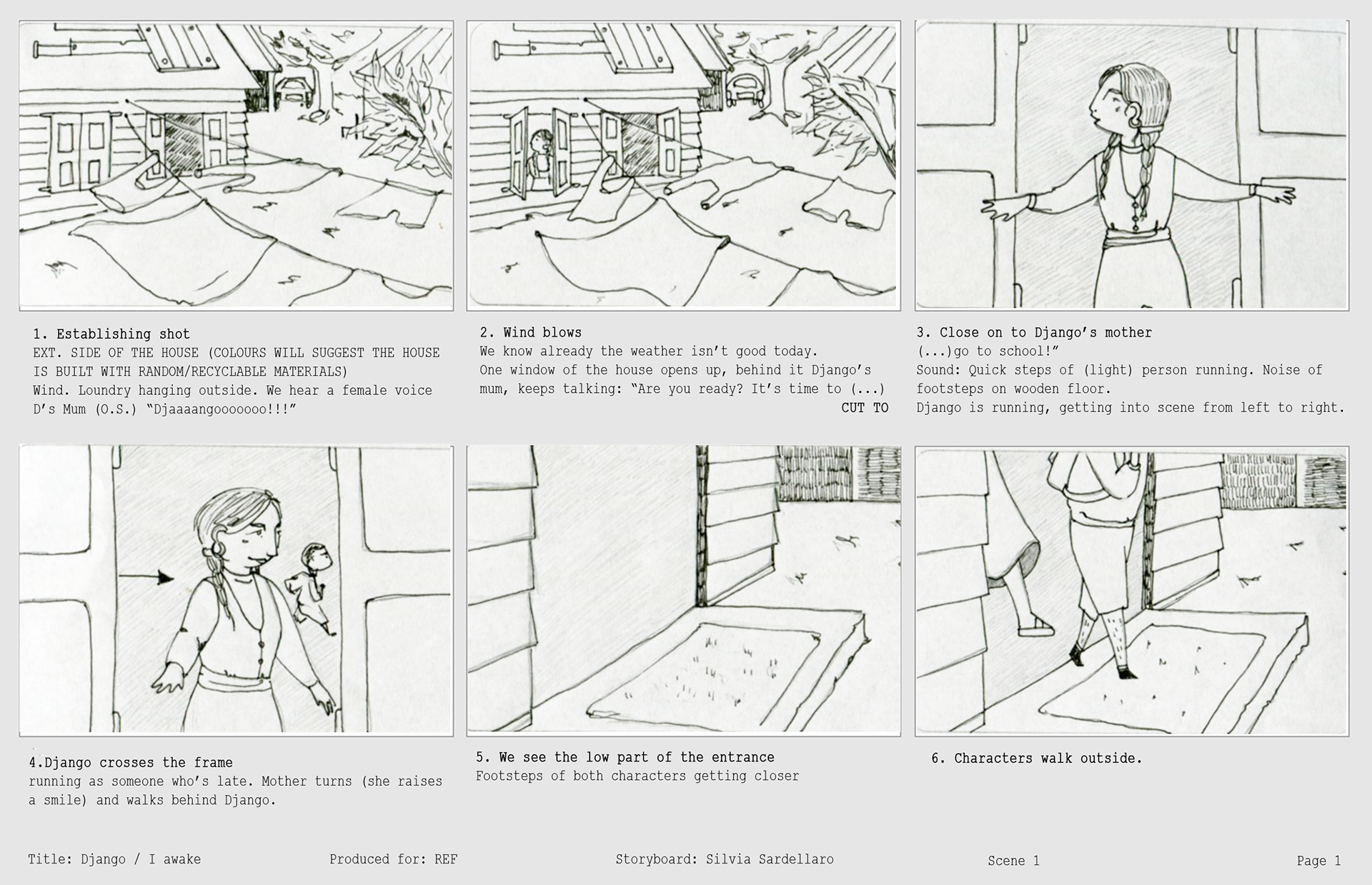 1. Establishing shot
EXT. SIDE OF THE HOUSE (COLOURS WILL SUGGEST THE HOUSE IS BUILT WITH RANDOM/RECYCLABLE MATERIALS)
Wind. Loundry hanging outside. We hear a female voice
D's Mum (O.S.) "Djaaaangooooooo!!!"

2. Wind blows
We know already the weather isn't good today.
One window of the house opens up, behind it Django's mum, keeps talking: "Are you ready? It's time to (...)
CUT TO

3. Close on to Django's mother
(...)go to school!"
Sound: Quick steps of (light) person running. Noise of footsteps on wooden floor.
Django is running, getting into scene from left to right.

4.Django crosses the frame
running as someone who's late. Mother turns (she raises a smile) and walks behind Django.

5. We see the low part of the entrance
Footsteps of both characters getting closer

6. Characters walk outside.

Title: Django / I awake
Produced for: REF
Storyboard: Silvia Sardellaro
Scene 1
Page 1