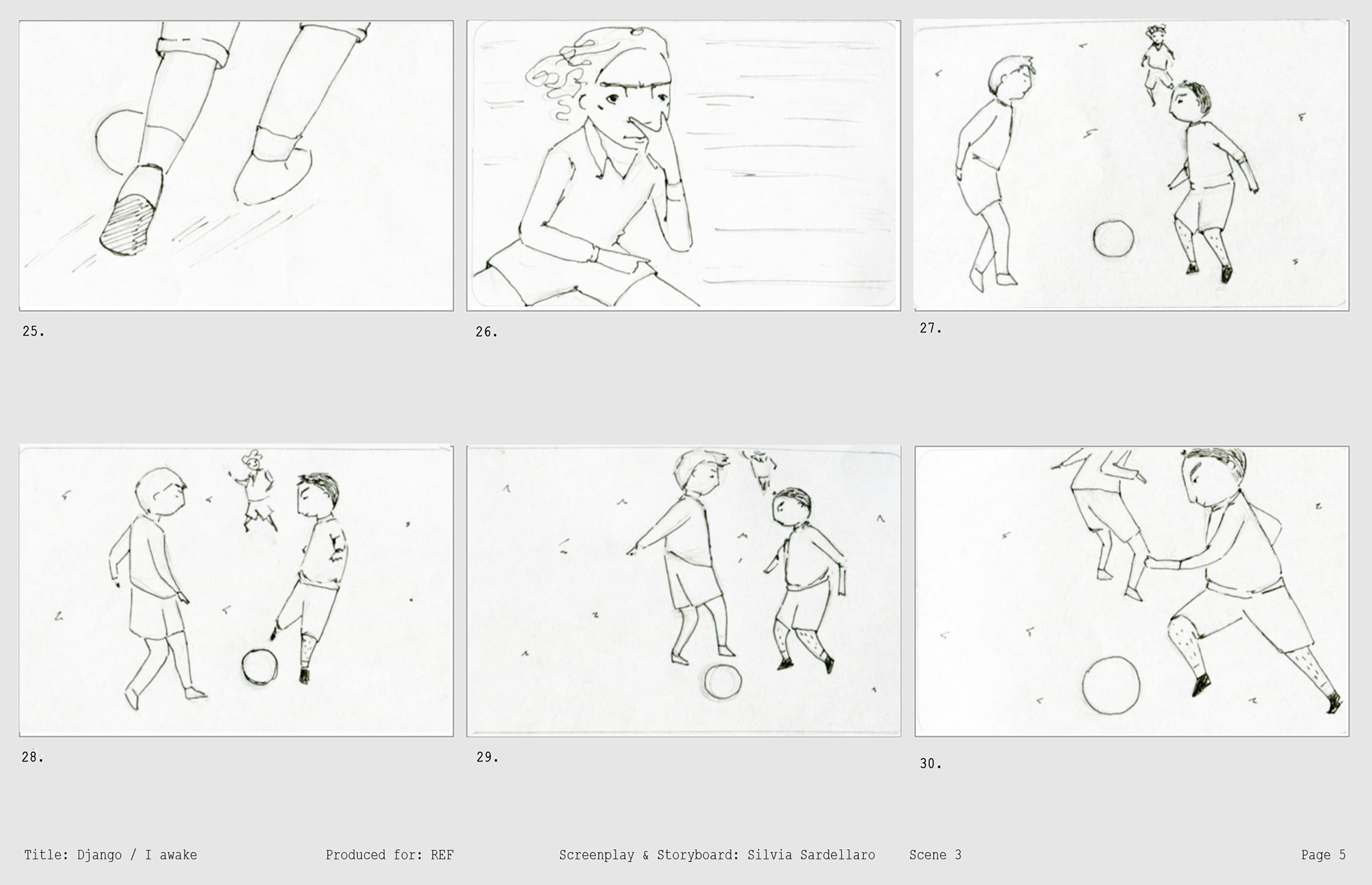 25.

26.

27.

28.

29.

30.

Title: Django / I awake    Produced for: REF    Screenplay & Storyboard: Silvia Sardellaro    Scene 3    Page 5