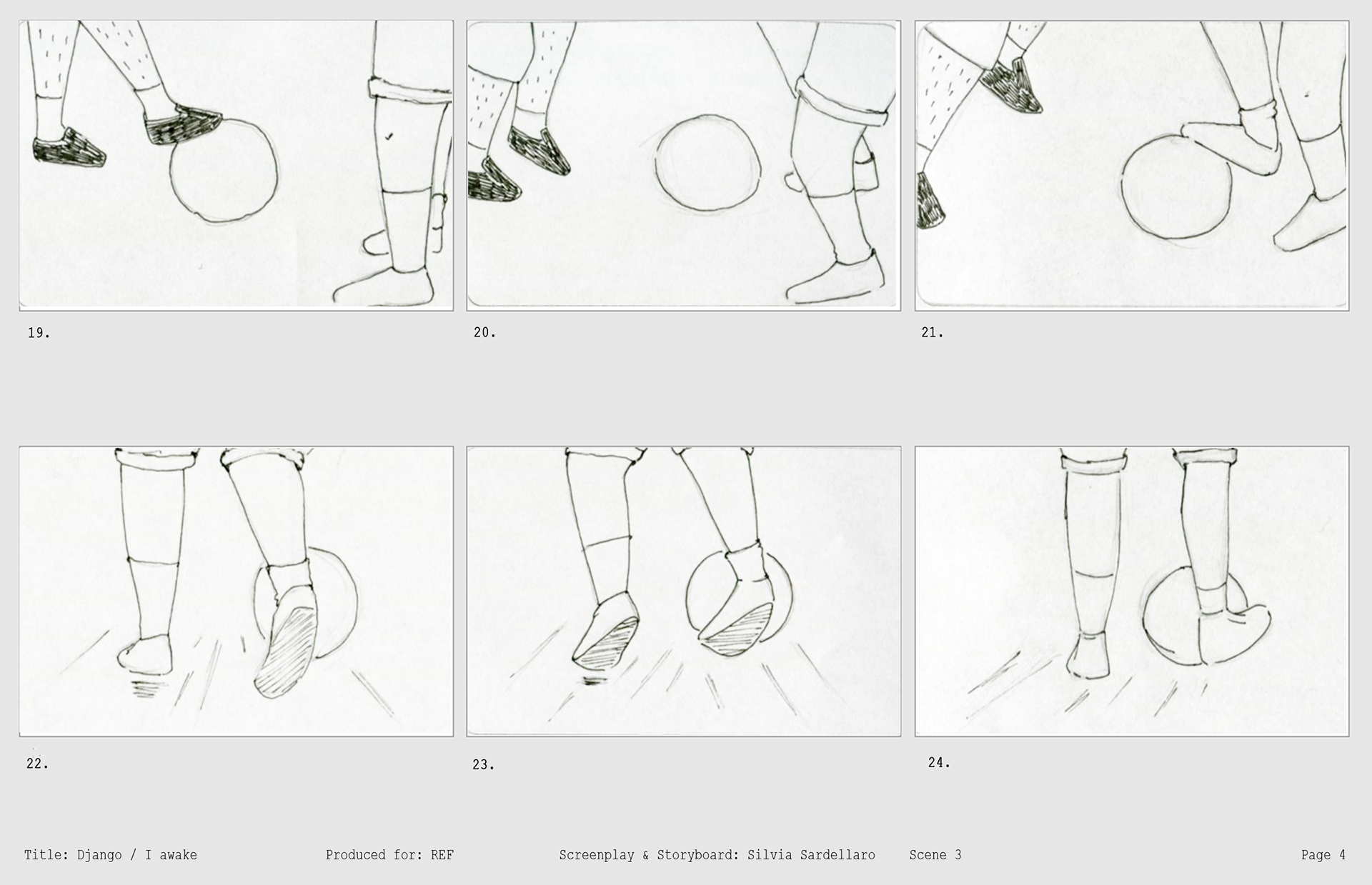 19.

20.

21.

22.

23.

24.

Title: Django / I awake

Produced for: REF

Screenplay & Storyboard: Silvia Sardellaro

Scene 3

Page 4