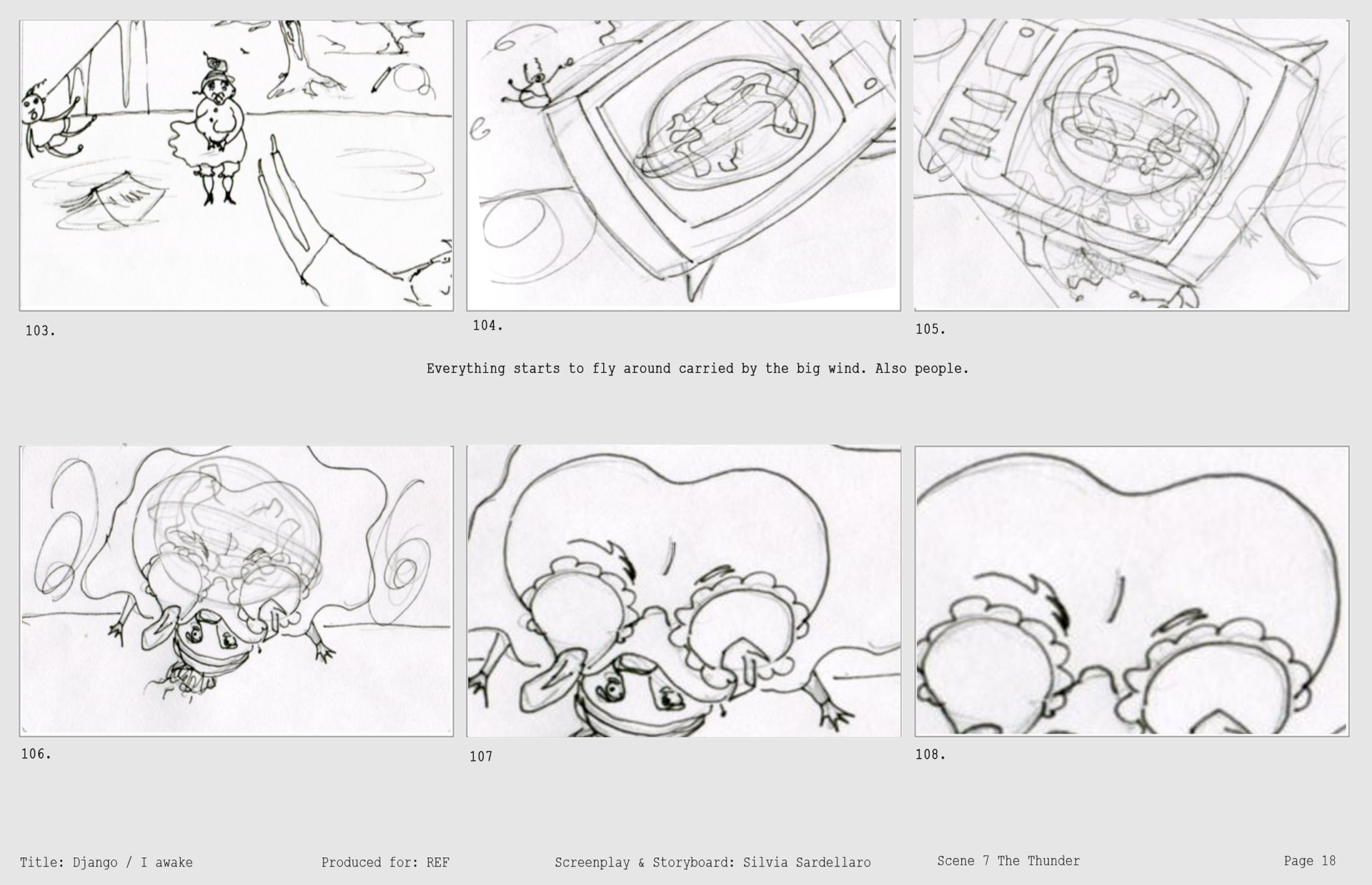 103.

104.

105.

Everything starts to fly around carried by the big wind. Also people.

106.

107

108.

Title: Django / I awake

Produced for: REF

Screenplay & Storyboard: Silvia Sardellaro

Scene 7 The Thunder

Page 18