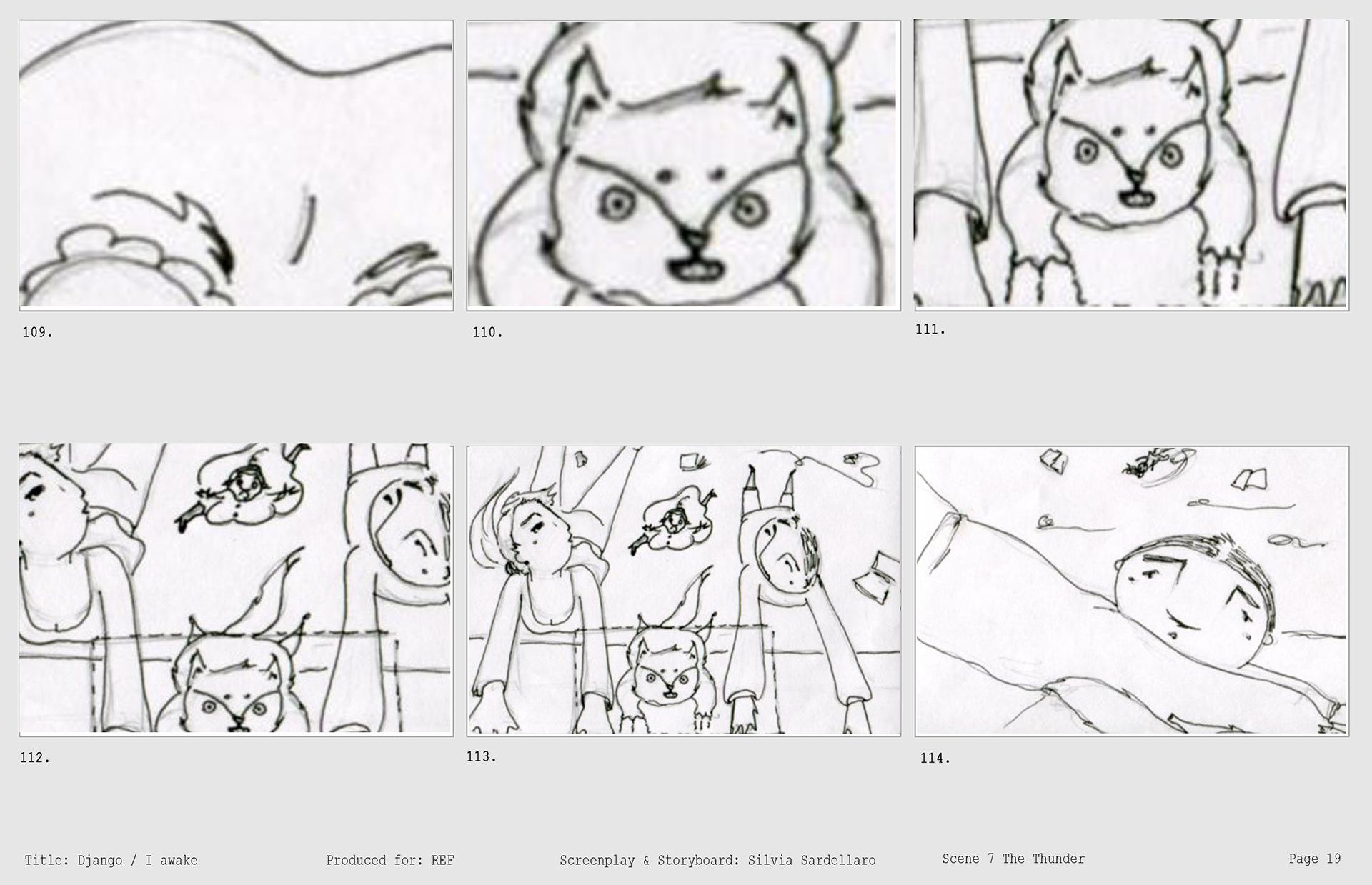 109.

110.

111.

112.

113.

114.

Title: Django / I awake

Produced for: REF

Screenplay & Storyboard: Silvia Sardellaro

Scene 7 The Thunder

Page 19