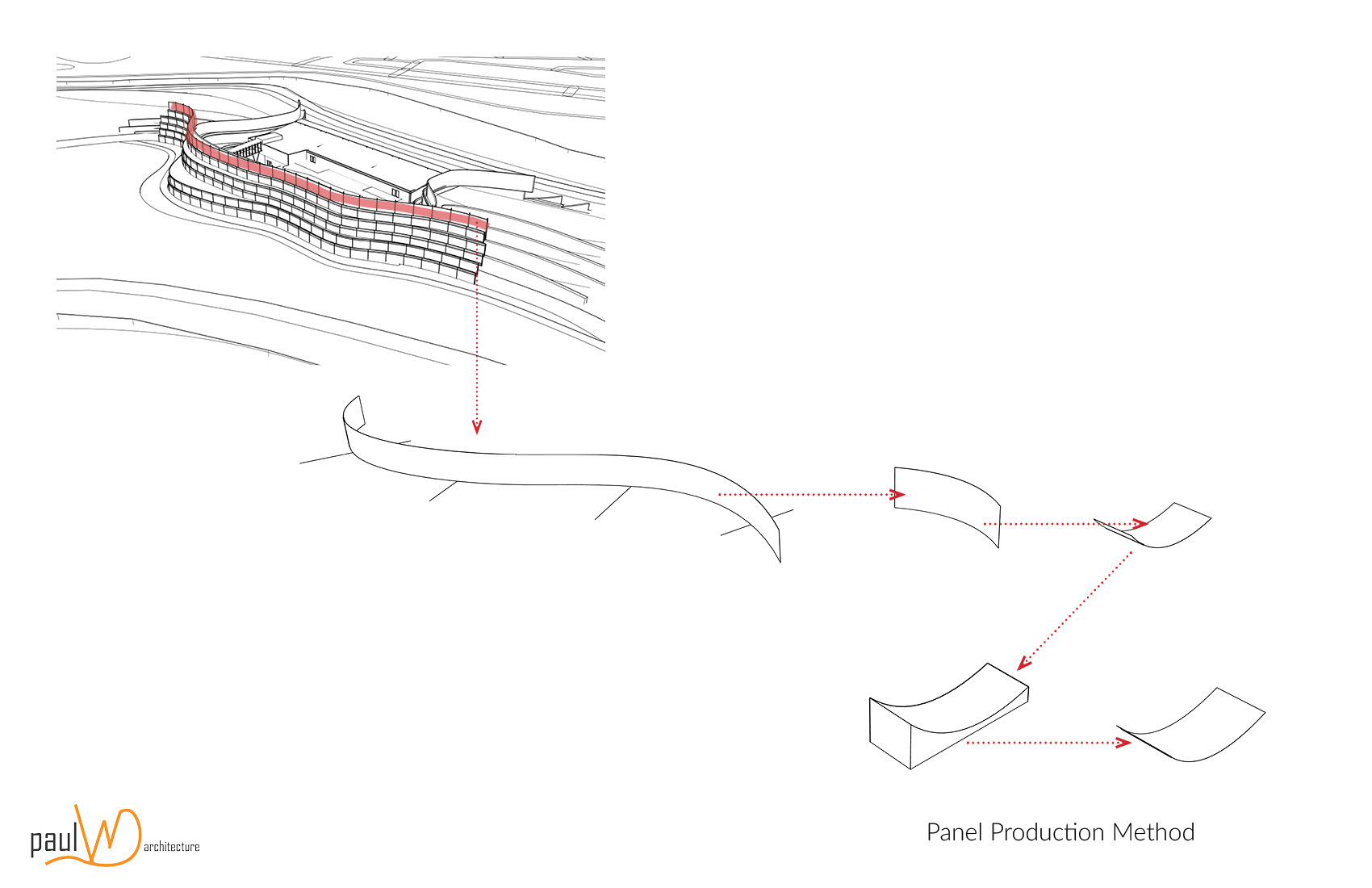 paul W architecture

Panel Production Method