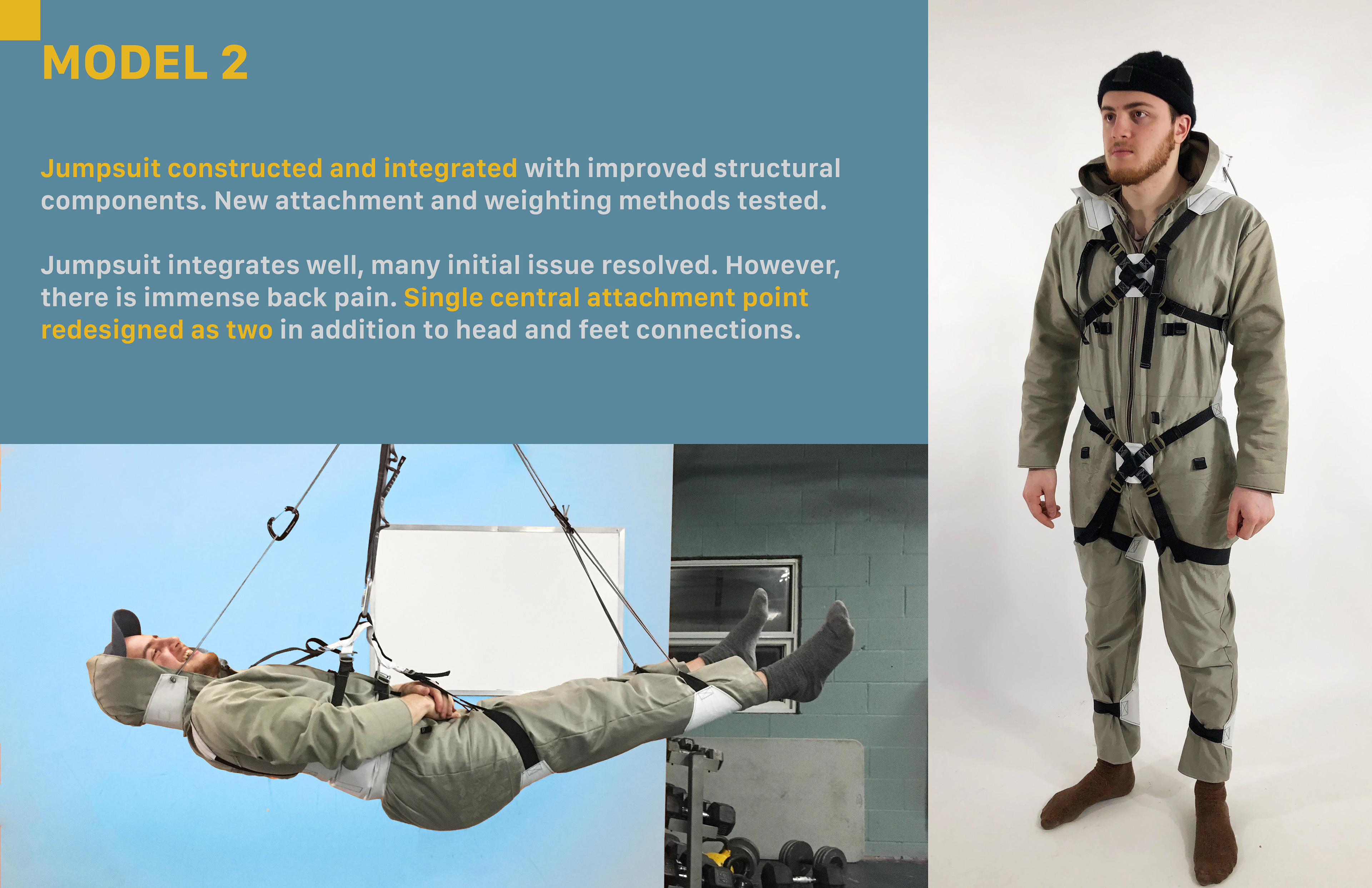 MODEL 2

Jumpsuit constructed and integrated with improved structural components. New attachment and weighting methods tested.

Jumpsuit integrates well, many initial issue resolved. However, there is immense back pain. Single central attachment point redesigned as two in addition to head and feet connections.