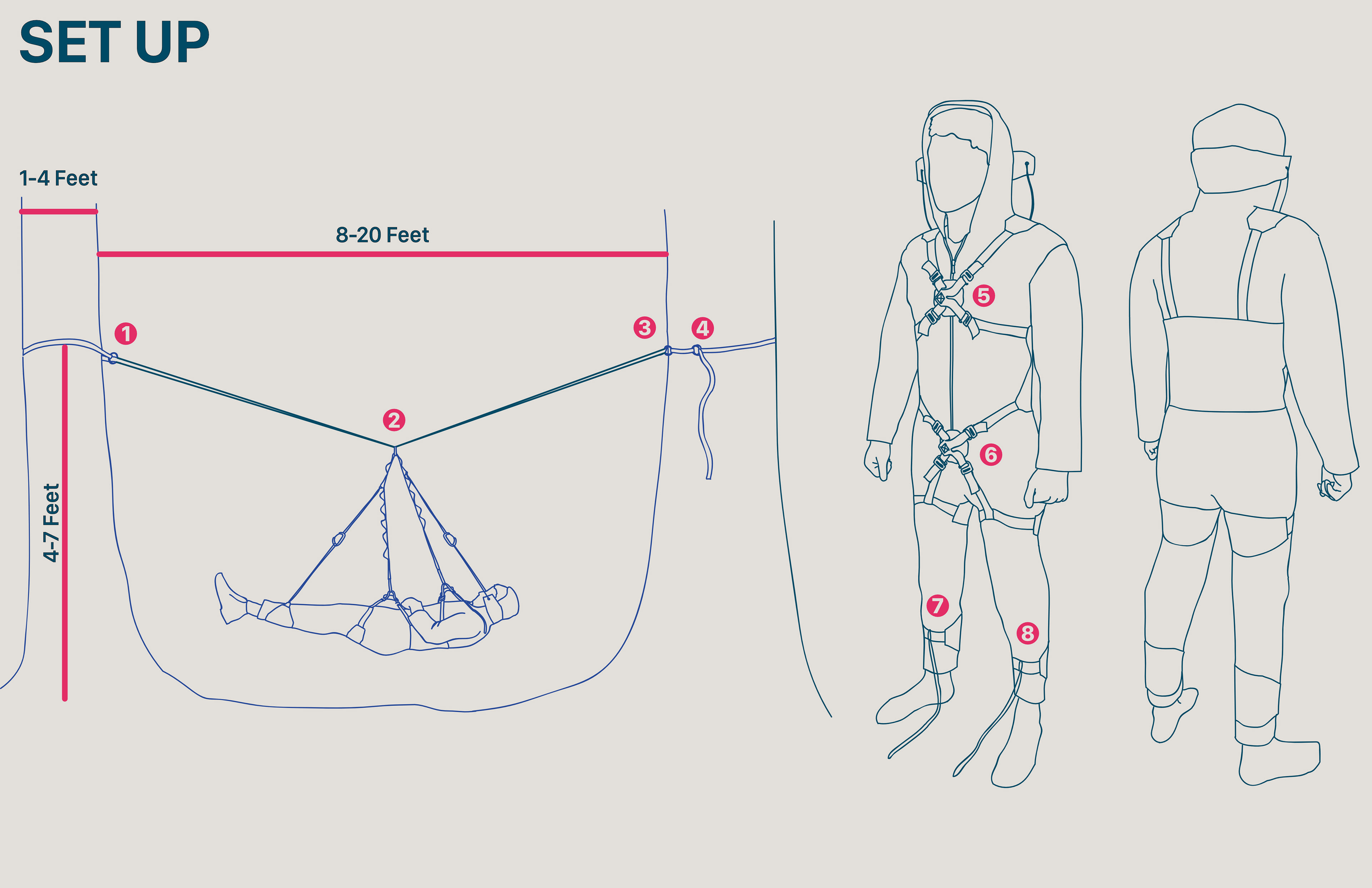 SET UP

1-4 Feet

8-20 Feet

4-7 Feet

1

2

3

4

5

6

7

8