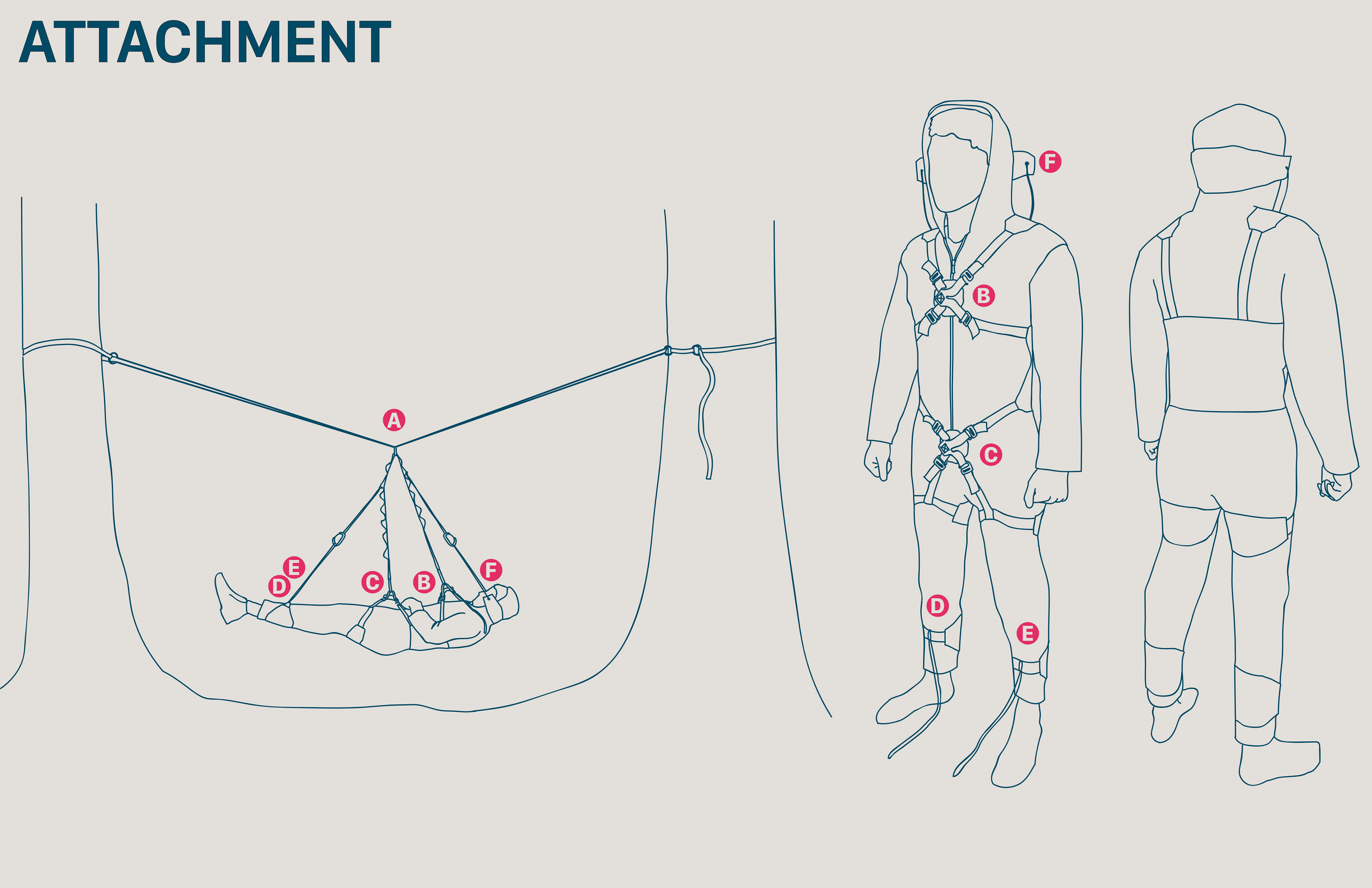 ATTACHMENT

A

E
D
C
B
F

F
B
C
D
E