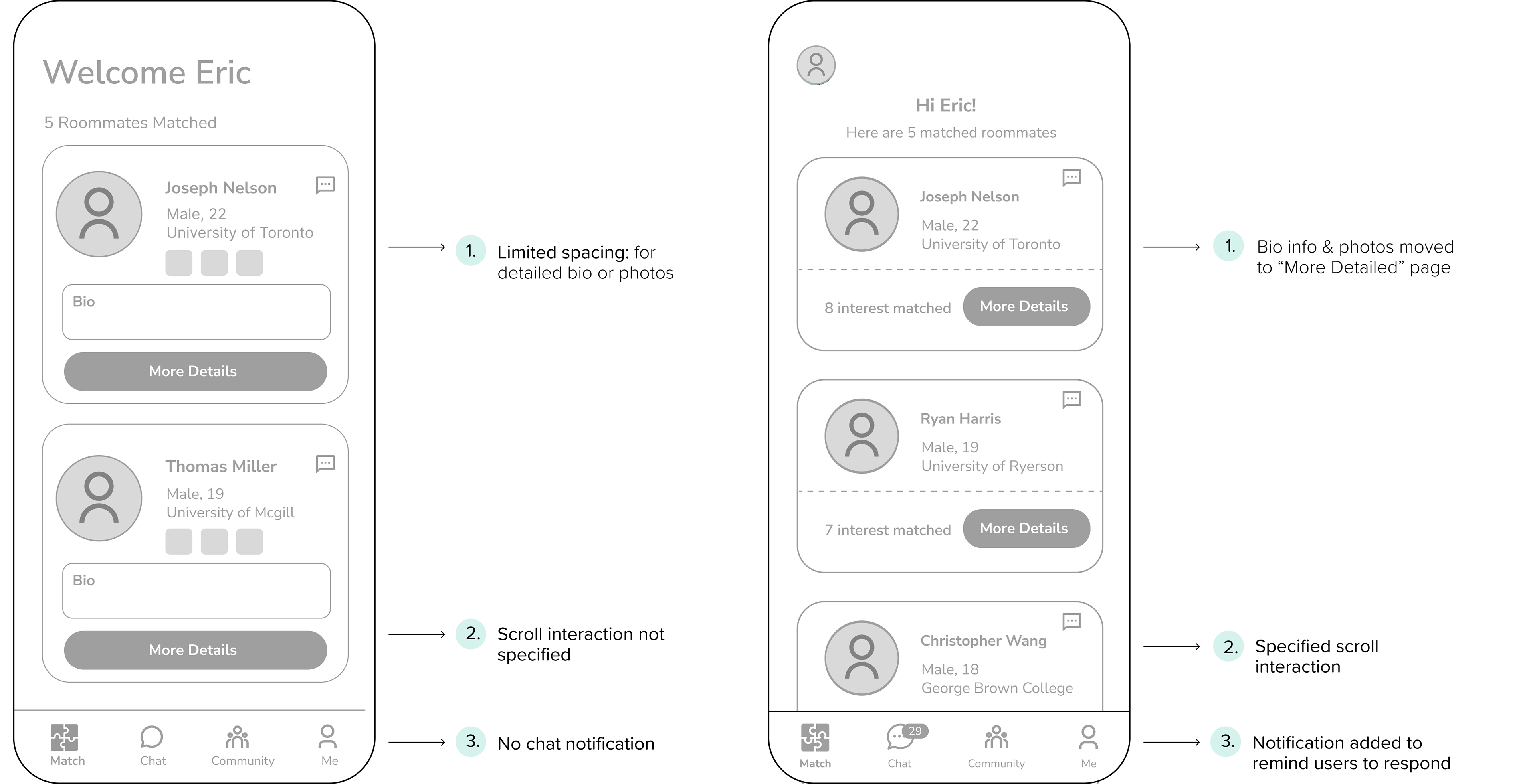 Welcome Eric

5 Roommates Matched

Joseph Nelson
Male, 22
University of Toronto

Bio

More Details

Thomas Miller
Male, 19
University of Mcgill

Bio

More Details

Match Chat Community Me

1. Limited spacing: for detailed bio or photos

2. Scroll interaction not specified

3. No chat notification

Hi Eric!
Here are 5 matched roommates

Joseph Nelson
Male, 22
University of Toronto

8 interest matched More Details

Ryan Harris
Male, 19
University of Ryerson

7 interest matched More Details

Christopher Wang
Male, 18
George Brown College

Match 29 Chat Community Me

1. Bio info & photos moved to “More Detailed” page

2. Specified scroll interaction

3. Notification added to remind users to respond